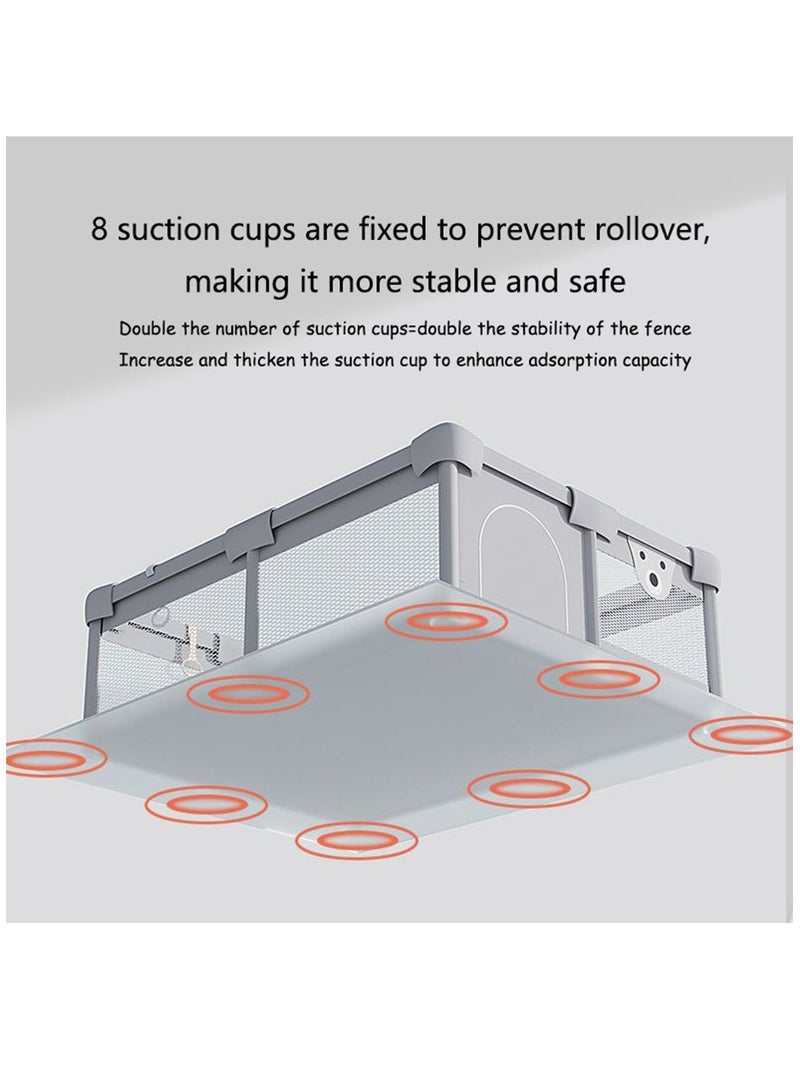 8 suction cups are fixed to prevent rollover, making it more stable and safe

Double the number of suction cups=double the stability of the fence
Increase and thicken the suction cup to enhance adsorption capacity