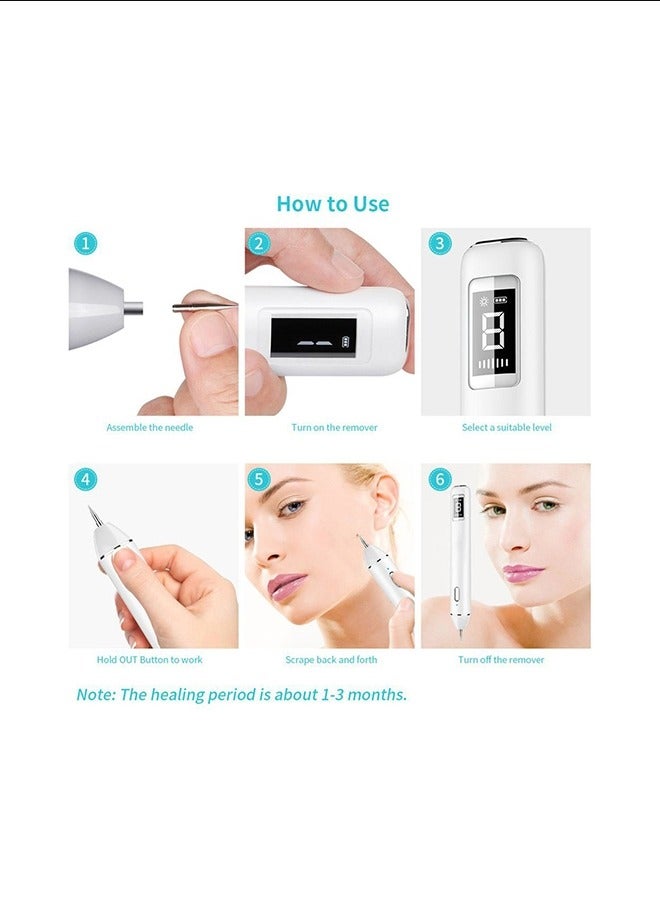 How to Use

1
Assemble the needle

2
Turn on the remover

3
8
Select a suitable level

4
Hold OUT Button to work

5
Scrape back and forth

6
Turn off the remover

Note: The healing period is about 1-3 months.