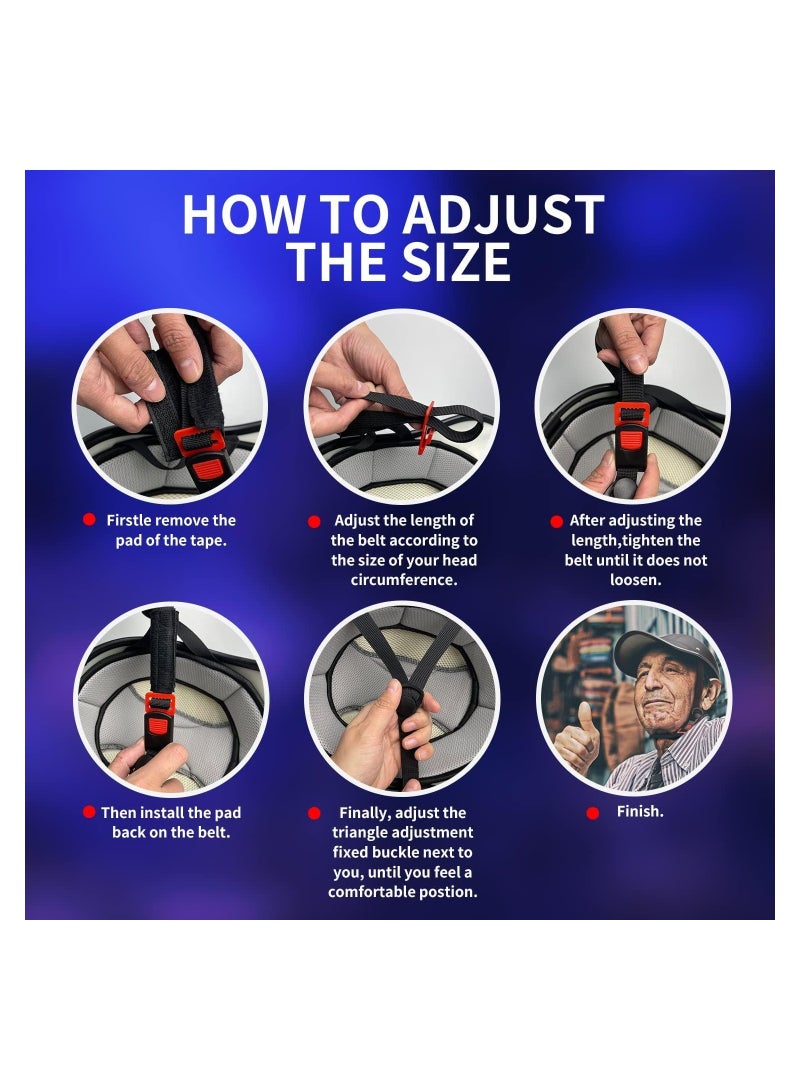 HOW TO ADJUST THE SIZE

Firstle remove the pad of the tape.

Adjust the length of the belt according to the size of your head circumference.

After adjusting the length,tighten the belt until it does not loosen.

Then install the pad back on the belt.

Finally, adjust the triangle adjustment fixed buckle next to you, until you feel a comfortable postion.

Finish.