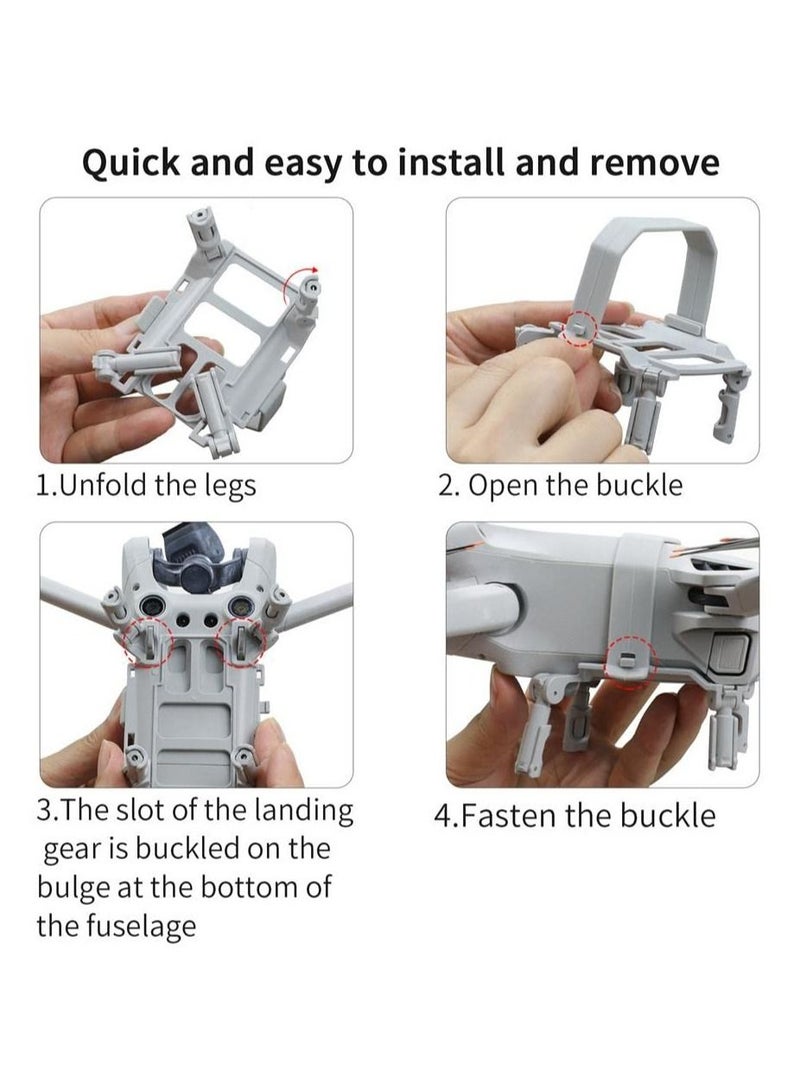 Quick and easy to install and remove

1.Unfold the legs

2. Open the buckle

3.The slot of the landing gear is buckled on the bulge at the bottom of the fuselage

4.Fasten the buckle