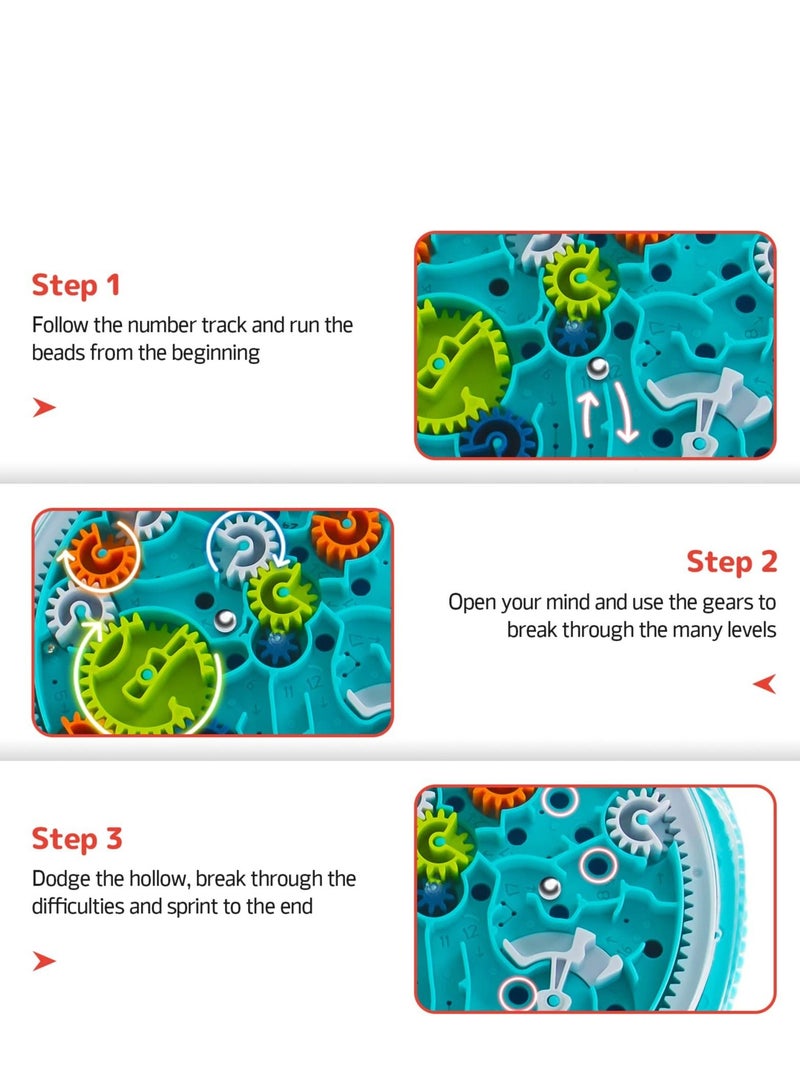 Step 1
Follow the number track and run the beads from the beginning

Step 2
Open your mind and use the gears to break through the many levels

Step 3
Dodge the hollow, break through the difficulties and sprint to the end