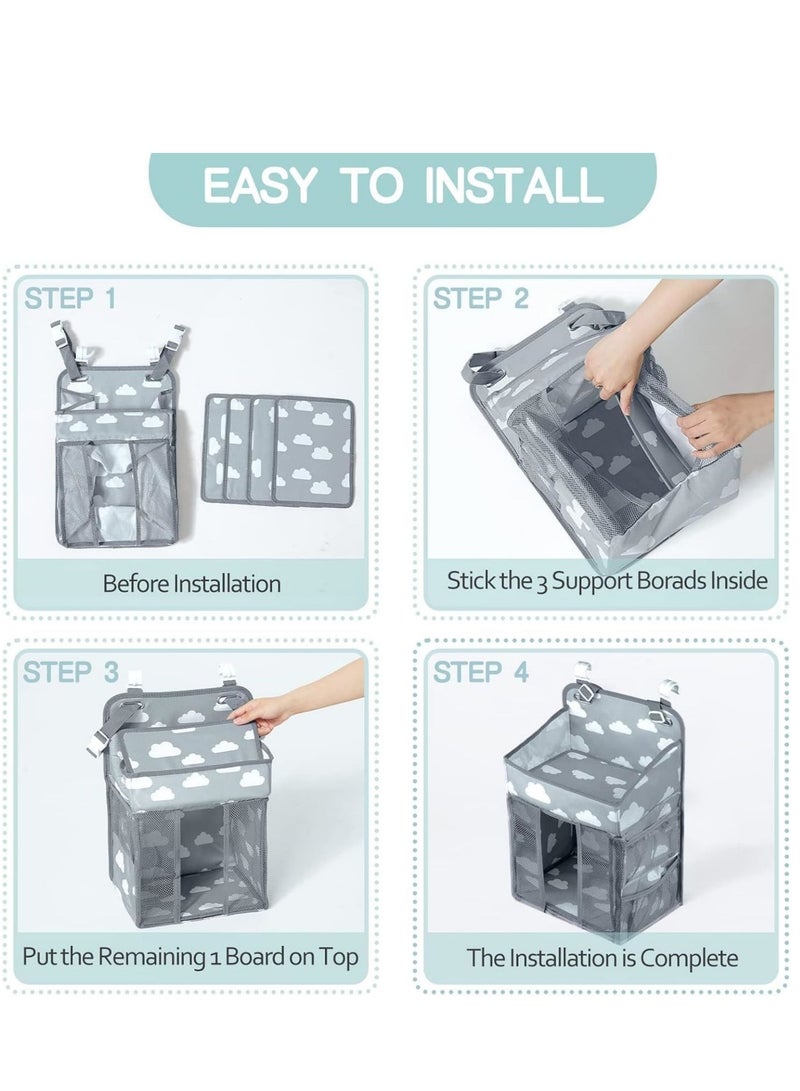 EASY TO INSTALL

STEP 1

Before Installation

STEP 2

Stick the 3 Support Borads Inside

STEP 3

Put the Remaining 1 Board on Top

STEP 4

The Installation is Complete