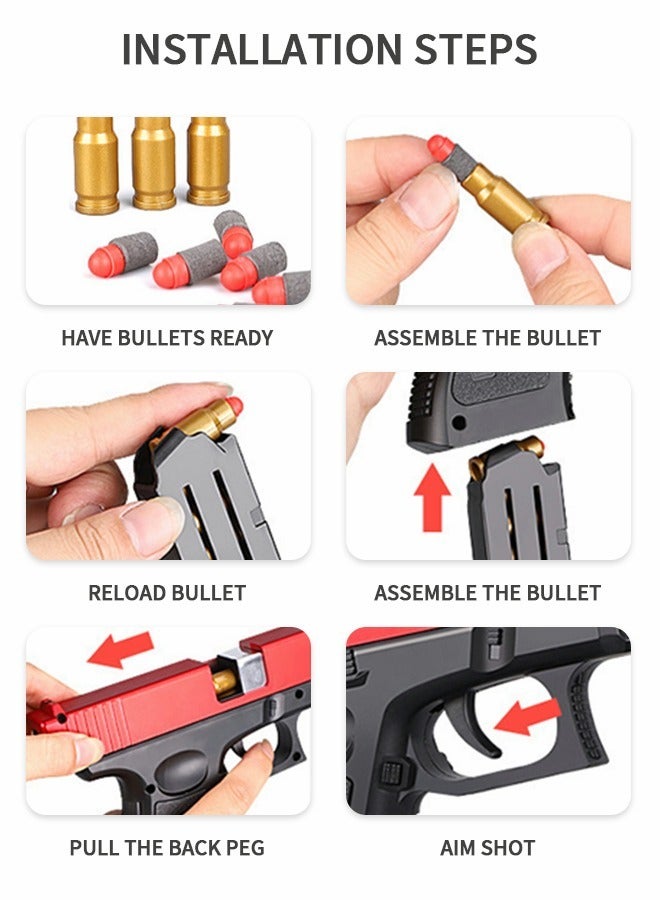 INSTALLATION STEPS

HAVE BULLETS READY

ASSEMBLE THE BULLET

RELOAD BULLET

ASSEMBLE THE BULLET

PULL THE BACK PEG

AIM SHOT