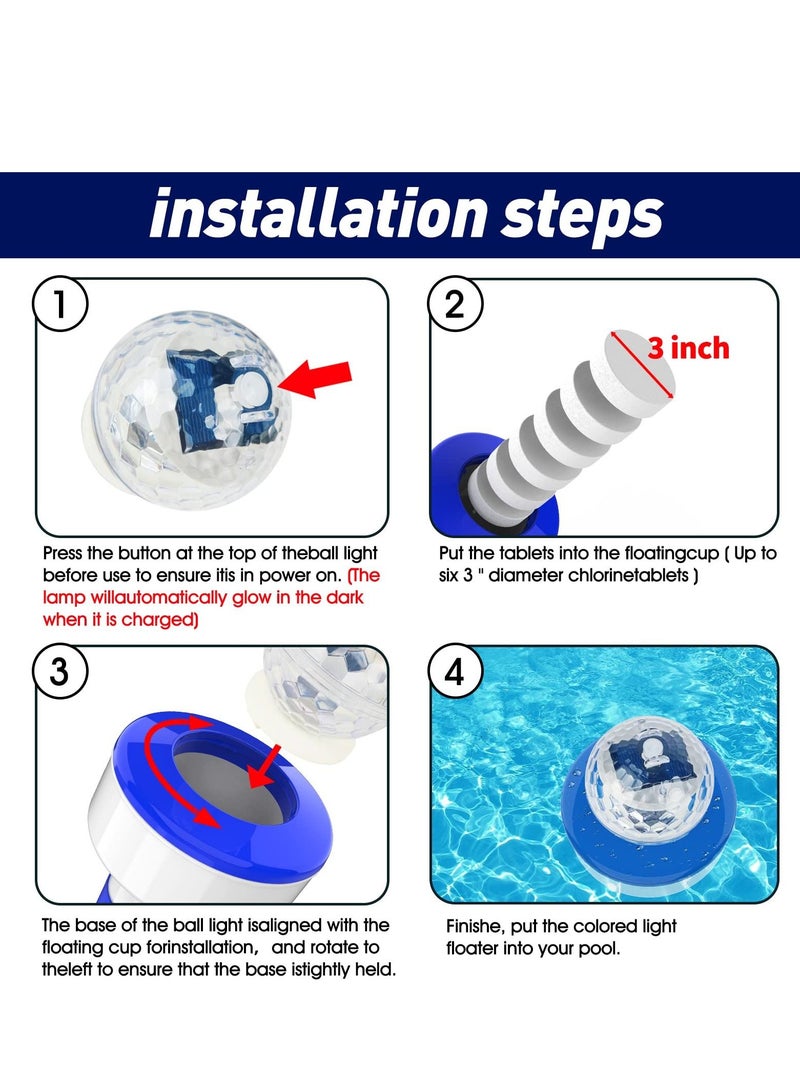 installation steps

1

Press the button at the top of theball light before use to ensure itis in power on. (The lamp willautomatically glow in the dark when it is charged)

2

3 inch

Put the tablets into the floatingcup ( Up to six 3 " diameter chlorinetablets )

3

The base of the ball light isaligned with the floating cup forinstallation, and rotate to theleft to ensure that the base istightly held.

4

Finishe, put the colored light floater into your pool.