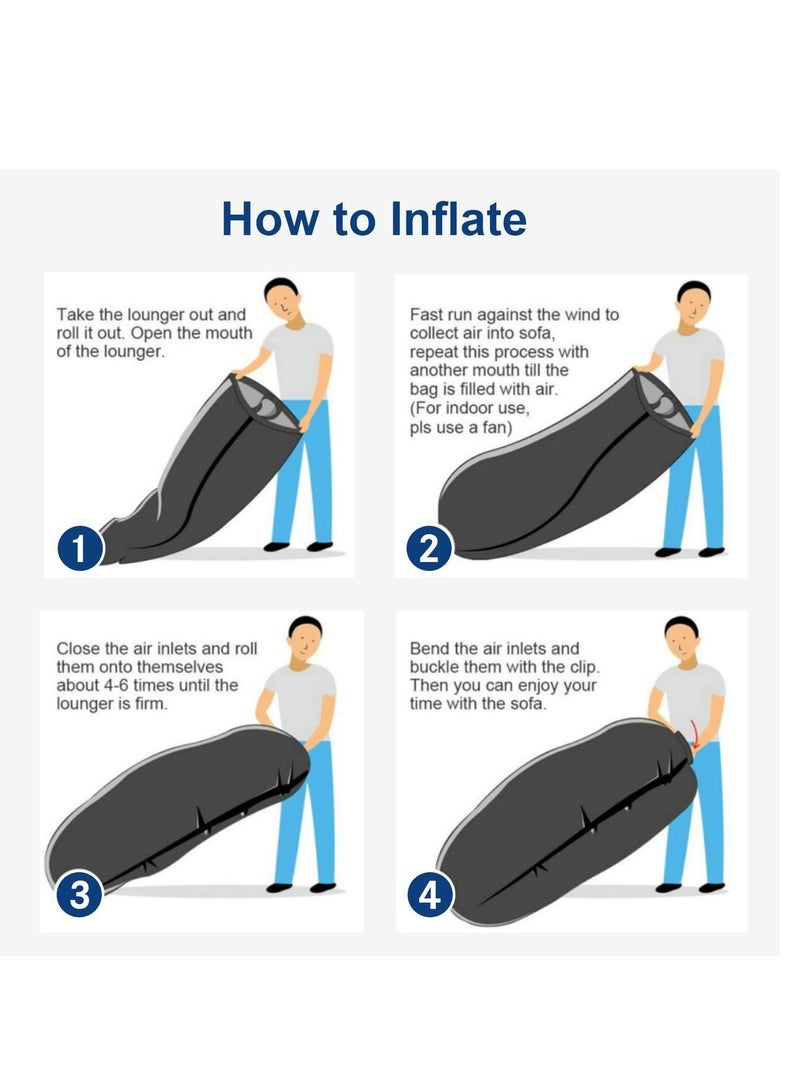 How to Inflate

Take the lounger out and roll it out. Open the mouth of the lounger.

1

Fast run against the wind to collect air into sofa, repeat this process with another mouth till the bag is filled with air. (For indoor use, pls use a fan)

2

Close the air inlets and roll them onto themselves about 4-6 times until the lounger is firm.

3

Bend the air inlets and buckle them with the clip. Then you can enjoy your time with the sofa.

4