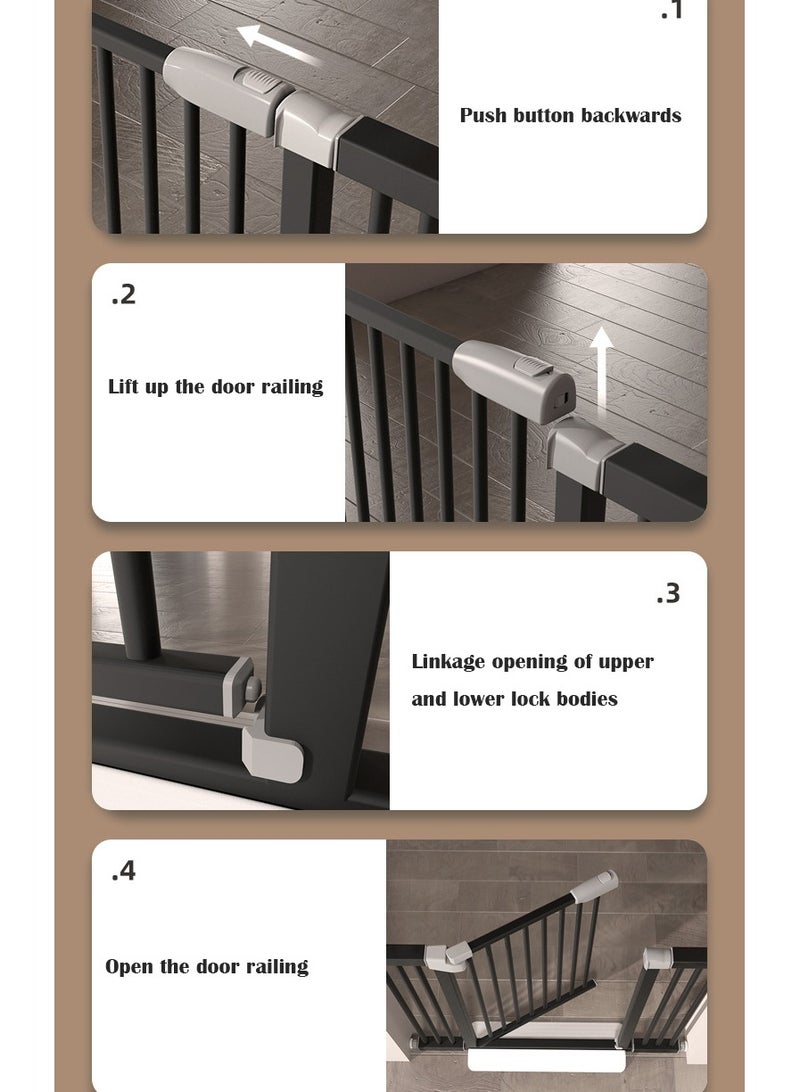 .1

Push button backwards

.2

Lift up the door railing

.3

Linkage opening of upper and lower lock bodies

.4

Open the door railing