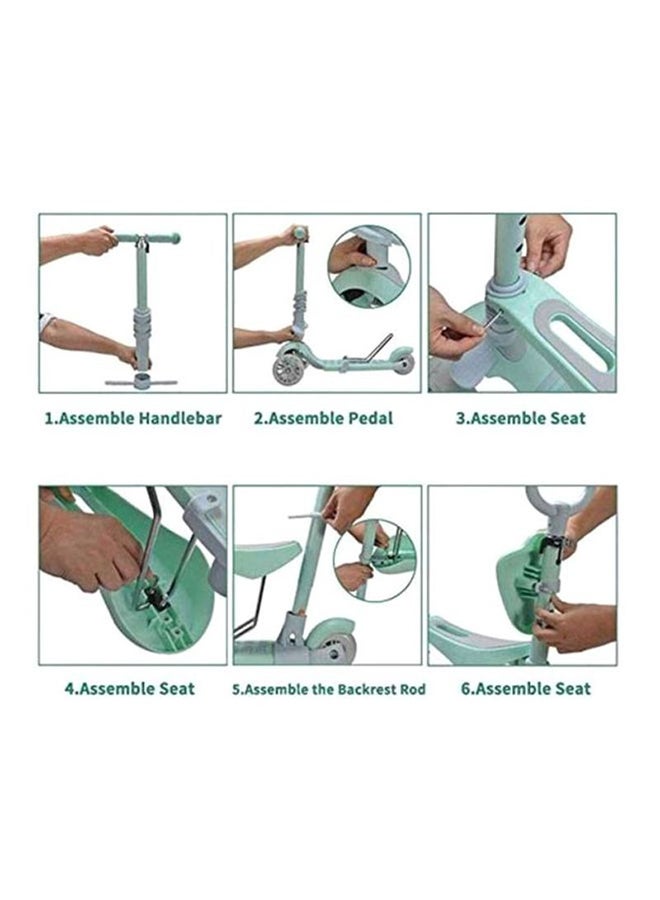 1.Assemble Handlebar

2.Assemble Pedal

3.Assemble Seat

4.Assemble Seat

5.Assemble the Backrest Rod

6.Assemble Seat