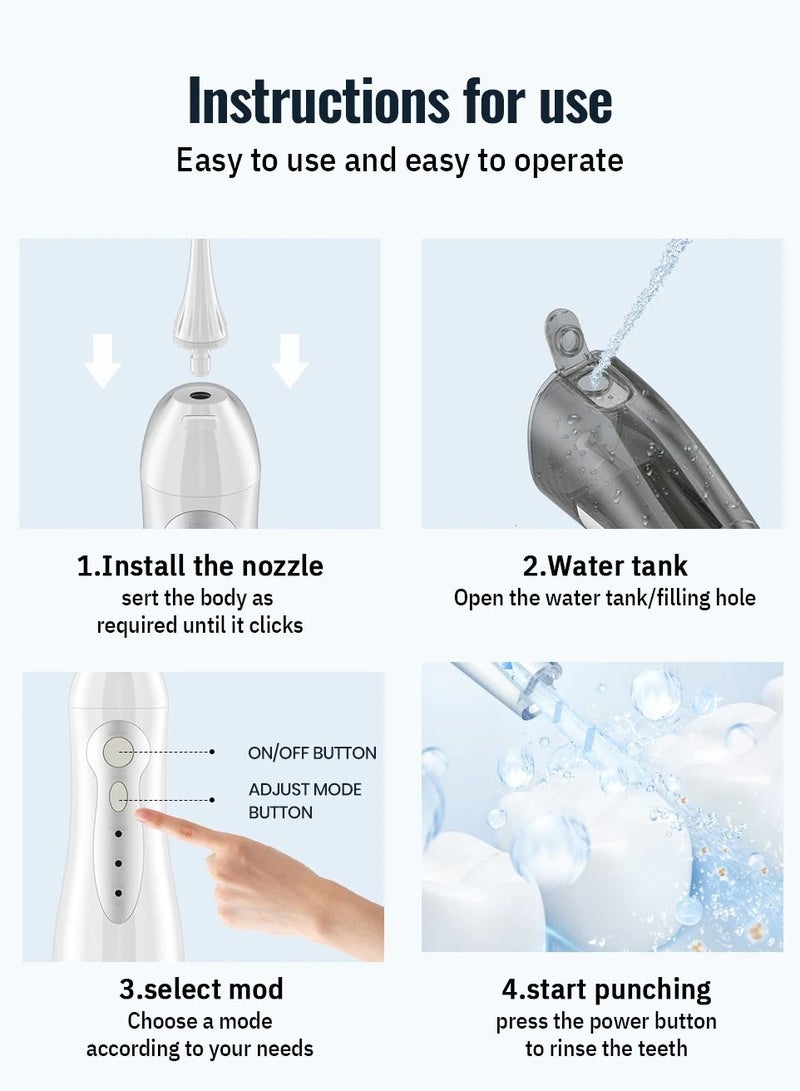 Instructions for use
Easy to use and easy to operate

1.Install the nozzle
sert the body as required until it clicks

2.Water tank
Open the water tank/filling hole

ON/OFF BUTTON
ADJUST MODE BUTTON

3.select mod
Choose a mode according to your needs

4.start punching
press the power button to rinse the teeth