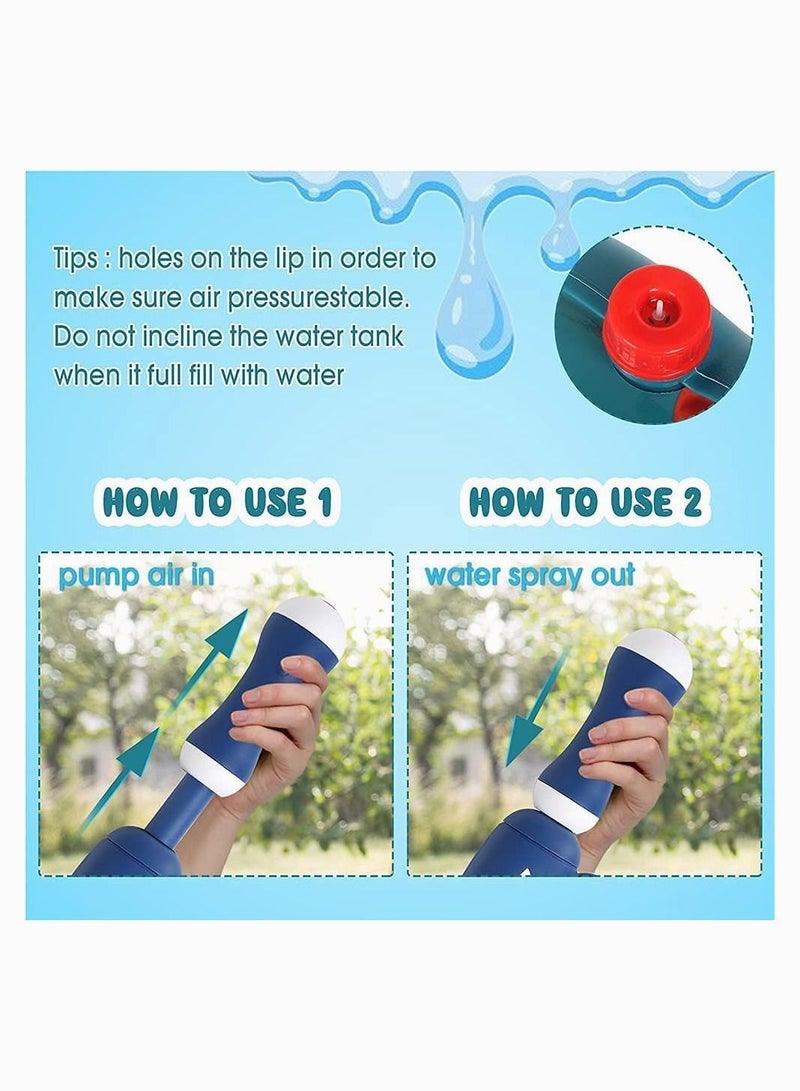 Tips : holes on the lip in order to make sure air pressurestable. Do not incline the water tank when it full fill with water

HOW TO USE 1

pump air in

HOW TO USE 2

water spray out