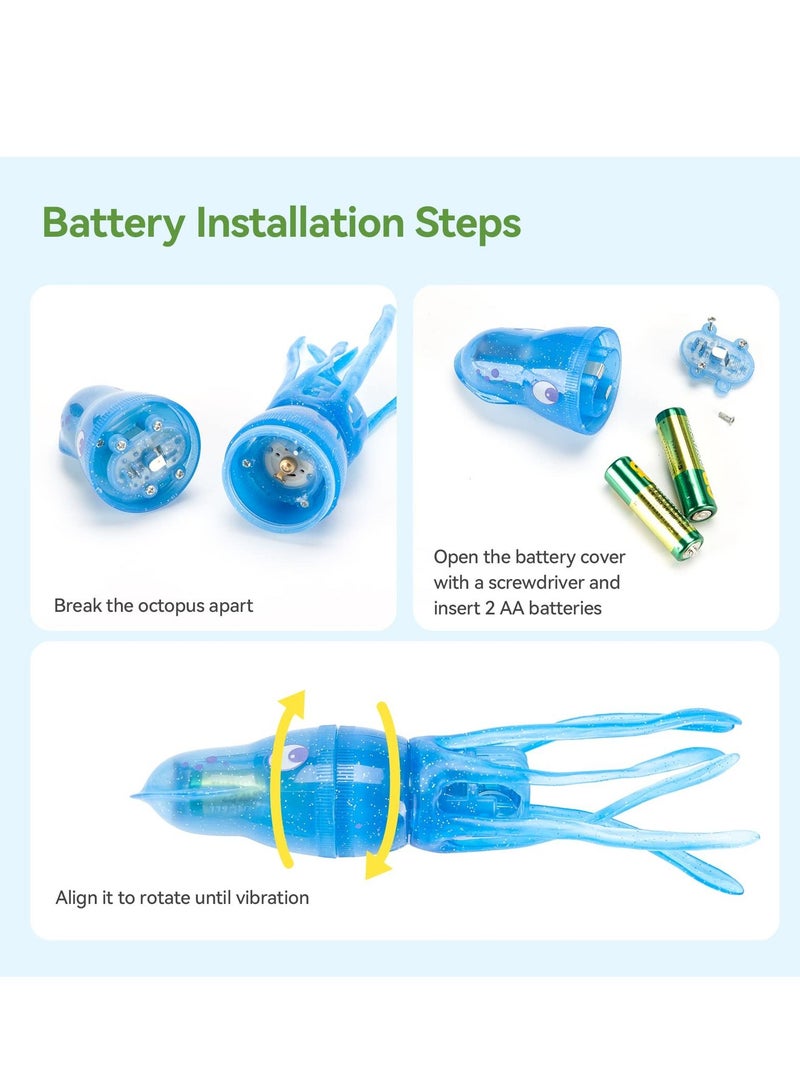 Battery Installation Steps

Break the octopus apart

Open the battery cover with a screwdriver and insert 2 AA batteries

Align it to rotate until vibration