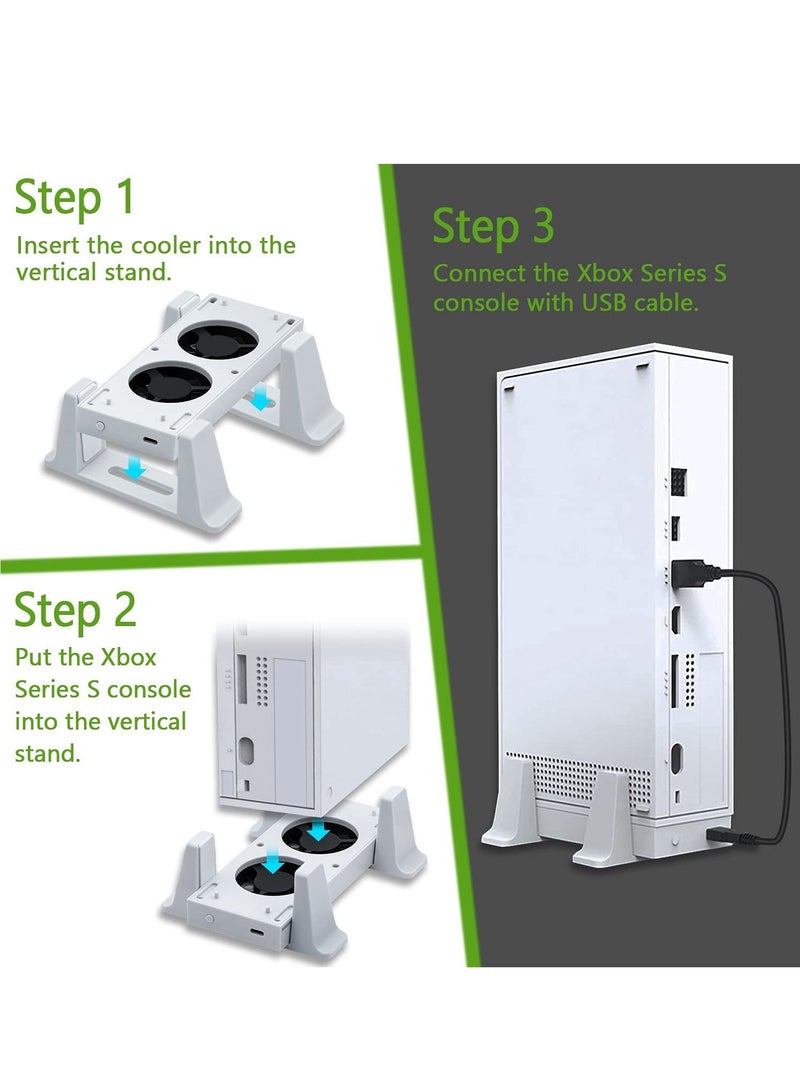 Step 1
Insert the cooler into the vertical stand.

Step 2
Put the Xbox Series S console into the vertical stand.

Step 3
Connect the Xbox Series S console with USB cable.