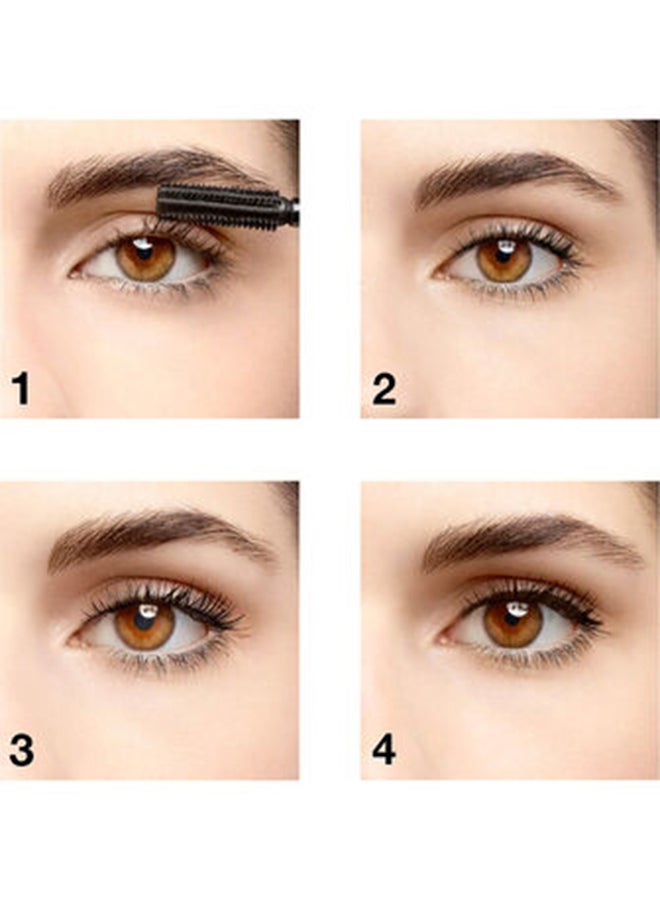 1

2

3

4