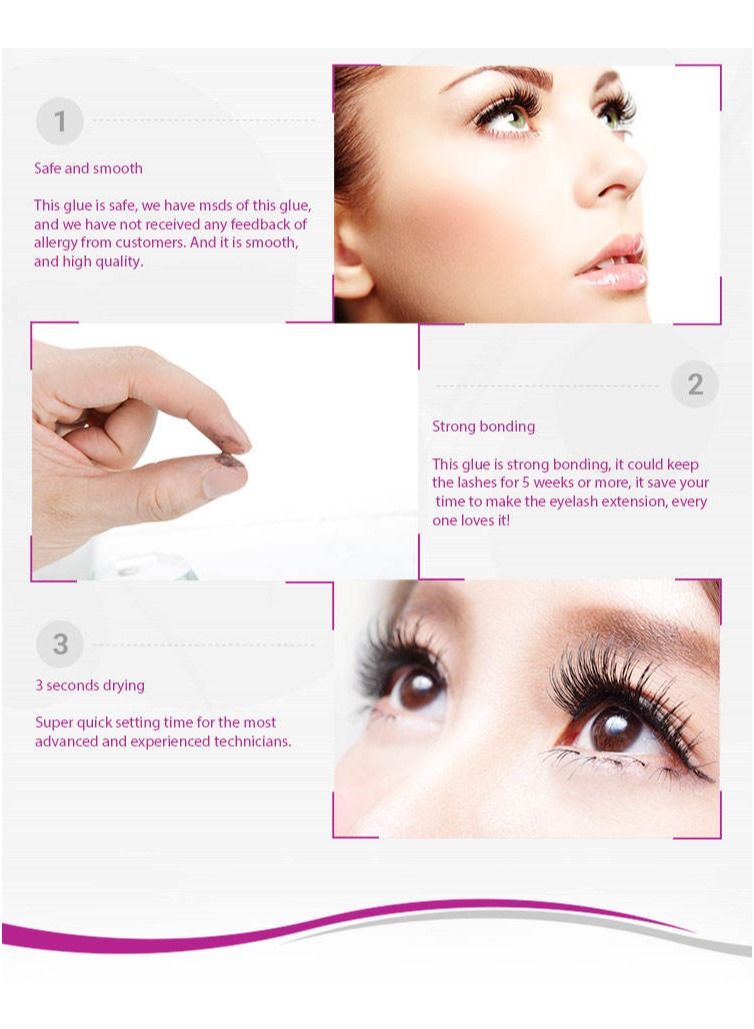 1

Safe and smooth

This glue is safe, we have msds of this glue, and we have not received any feedback of allergy from customers. And it is smooth, and high quality.

2

Strong bonding

This glue is strong bonding, it could keep the lashes for 5 weeks or more, it save your time to make the eyelash extension, every one loves it!

3

3 seconds drying

Super quick setting time for the most advanced and experienced technicians.