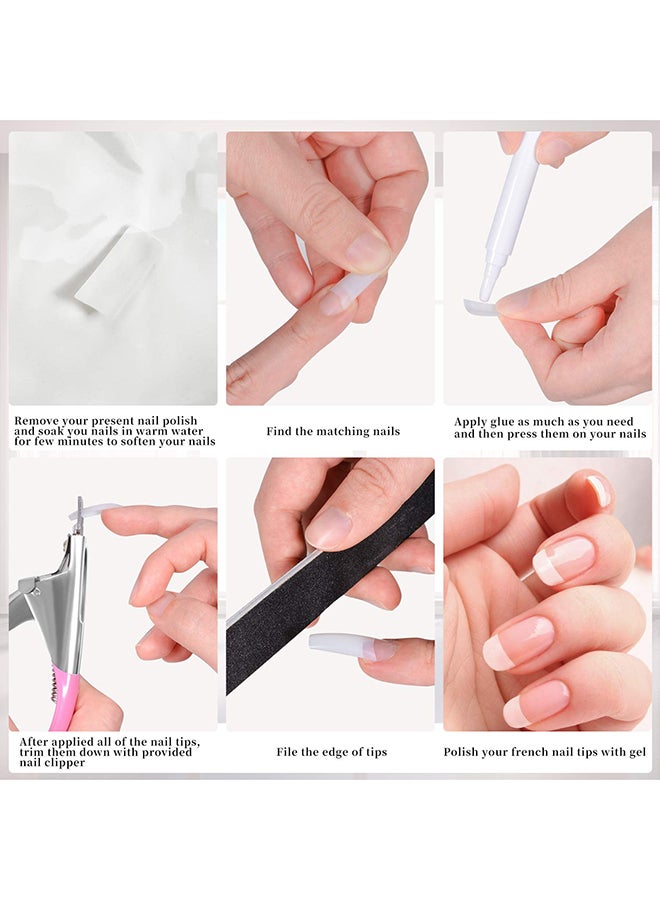 Remove your present nail polish and soak you nails in warm water for few minutes to soften your nails

Find the matching nails

Apply glue as much as you need and then press them on your nails

After applied all of the nail tips, trim them down with provided nail clipper

File the edge of tips

Polish your french nail tips with gel