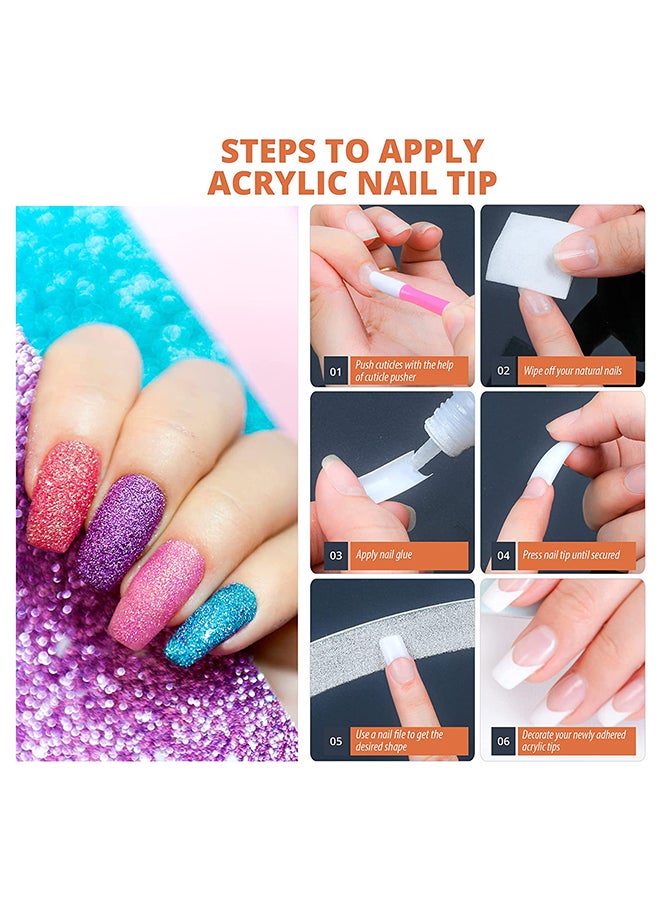 STEPS TO APPLY ACRYLIC NAIL TIP

01 Push cuticles with the help of cuticle pusher

02 Wipe off your natural nails

03 Apply nail glue

04 Press nail tip until secured

05 Use a nail file to get the desired shape

06 Decorate your newly adhered acrylic tips