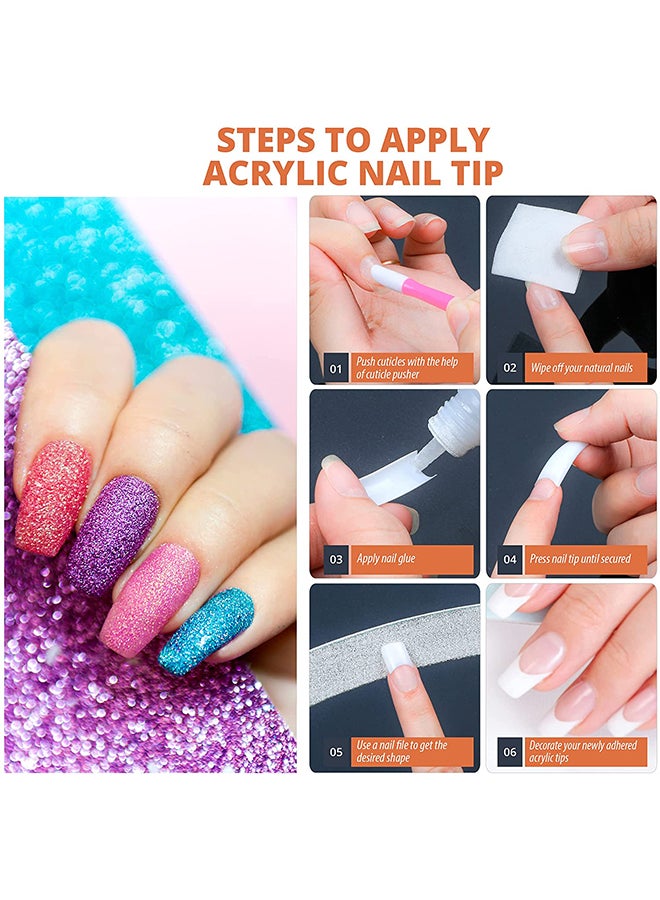 STEPS TO APPLY ACRYLIC NAIL TIP

01 Push cuticles with the help of cuticle pusher

02 Wipe off your natural nails

03 Apply nail glue

04 Press nail tip until secured

05 Use a nail file to get the desired shape

06 Decorate your newly adhered acrylic tips