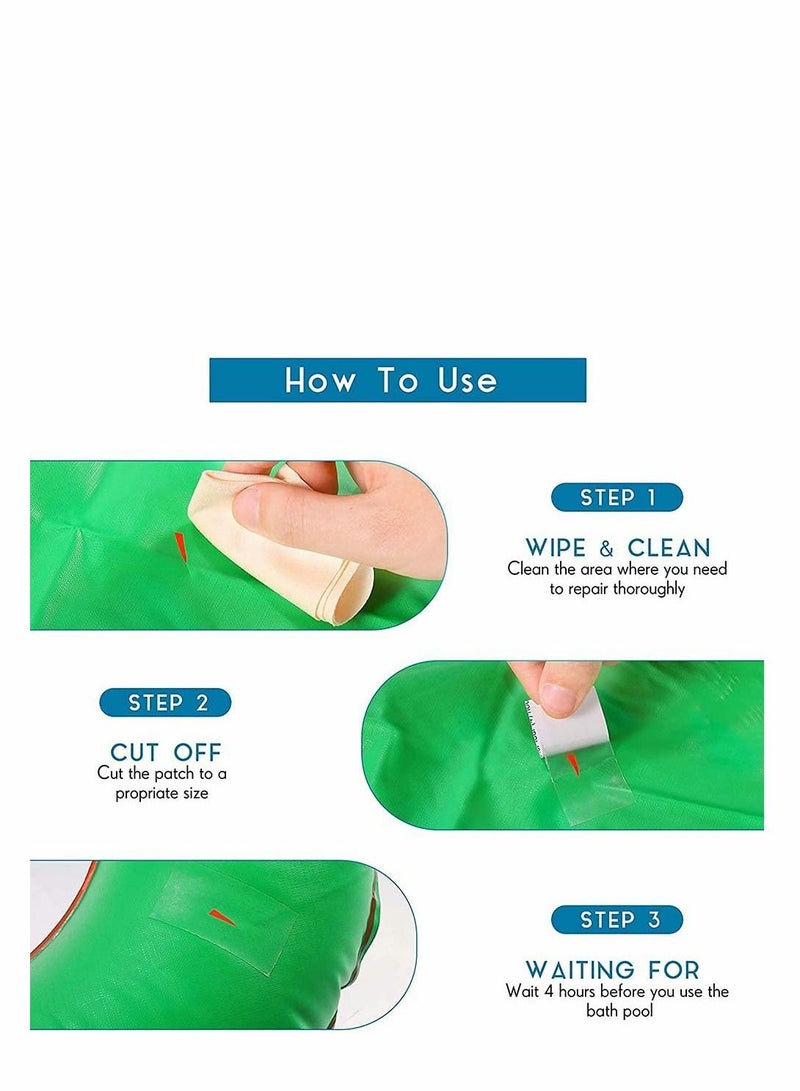 How To Use

STEP 1

WIPE & CLEAN
Clean the area where you need to repair thoroughly

STEP 2

CUT OFF
Cut the patch to a propriate size

STEP 3

WAITING FOR
Wait 4 hours before you use the bath pool