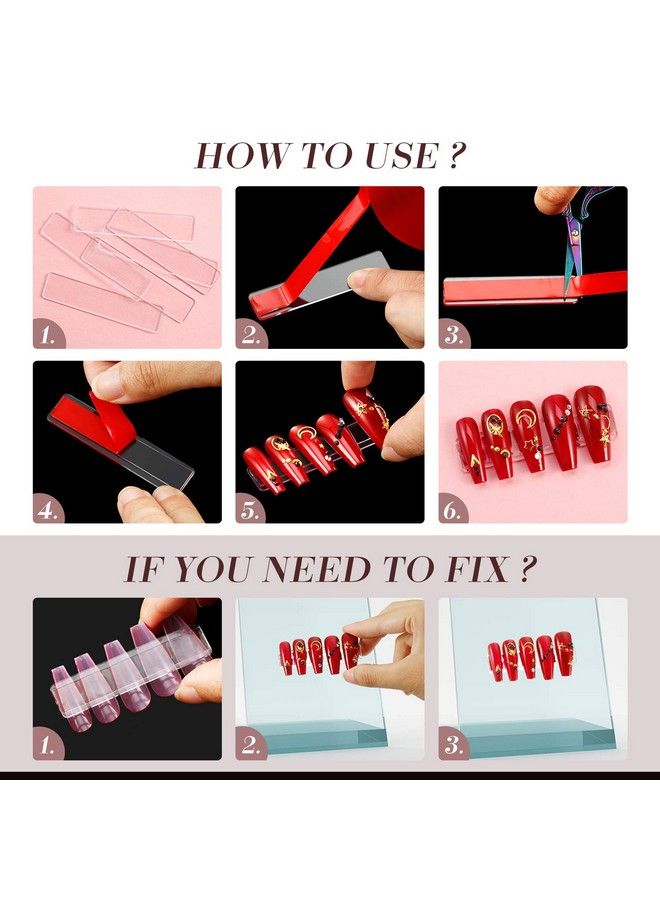 HOW TO USE ?

1.

2.

3.

4.

5.

6.

IF YOU NEED TO FIX ?

1.

2.

3.