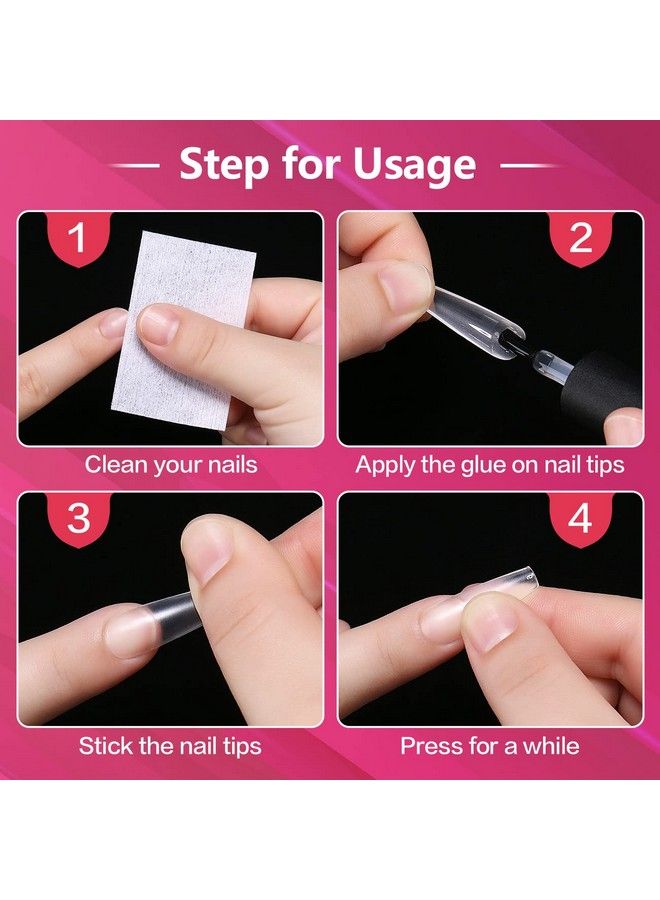 Step for Usage

1

Clean your nails

2

Apply the glue on nail tips

3

Stick the nail tips

4

Press for a while