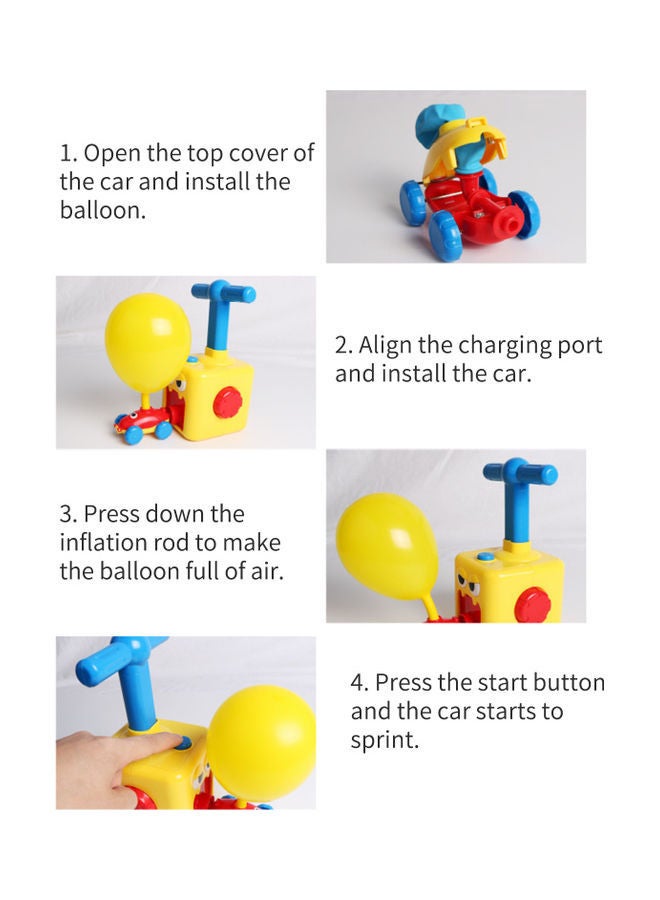 1. Open the top cover of the car and install the balloon.

2. Align the charging port and install the car.

3. Press down the inflation rod to make the balloon full of air.

4. Press the start button and the car starts to sprint.