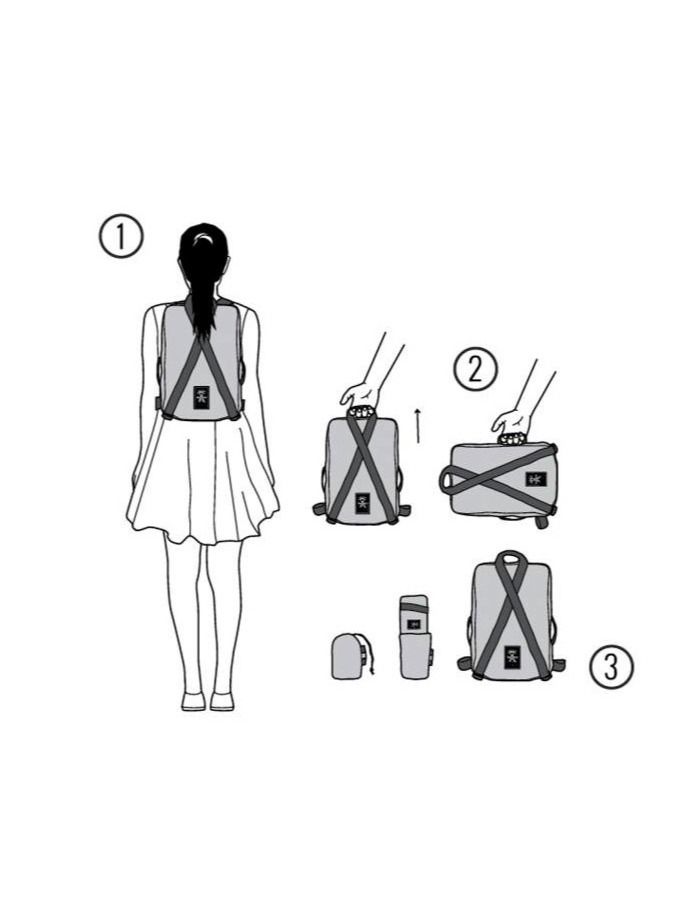 1

2

3