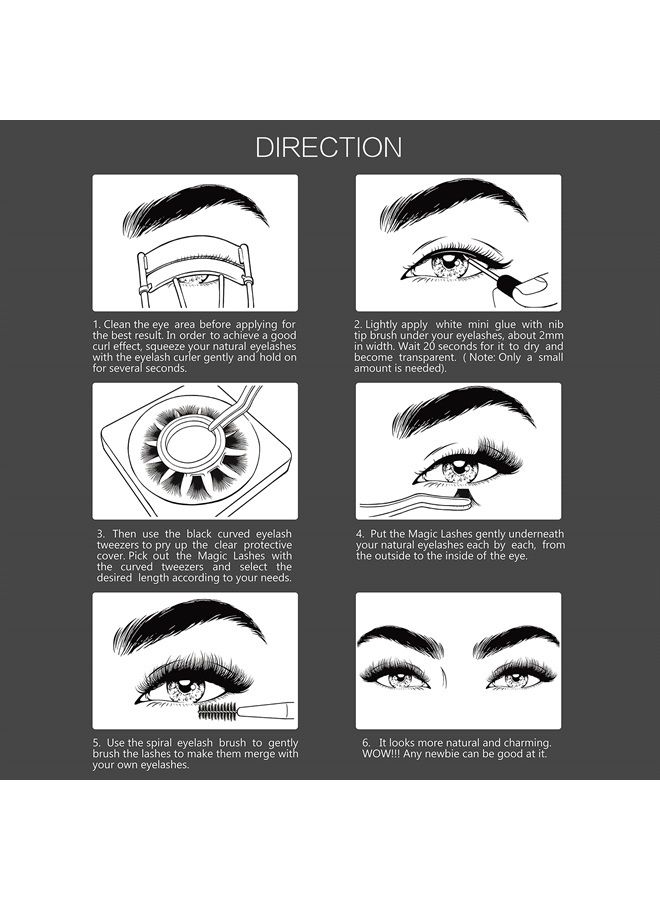 DIRECTION

1. Clean the eye area before applying for the best result. In order to achieve a good curl effect, squeeze your natural eyelashes with the eyelash curler gently and hold on for several seconds.

2. Lightly apply white mini glue with nib tip brush under your eyelashes, about 2mm in width. Wait 20 seconds for it to dry and become transparent. ( Note: Only a small amount is needed).

3. Then use the black curved eyelash tweezers to pry up the clear protective cover. Pick out the Magic Lashes with the curved tweezers and select the desired length according to your needs.

4. Put the Magic Lashes gently underneath your natural eyelashes each by each, from the outside to the inside of the eye.

5. Use the spiral eyelash brush to gently brush the lashes to make them merge with your own eyelashes.

6. It looks more natural and charming. WOW!!! Any newbie can be good at it.