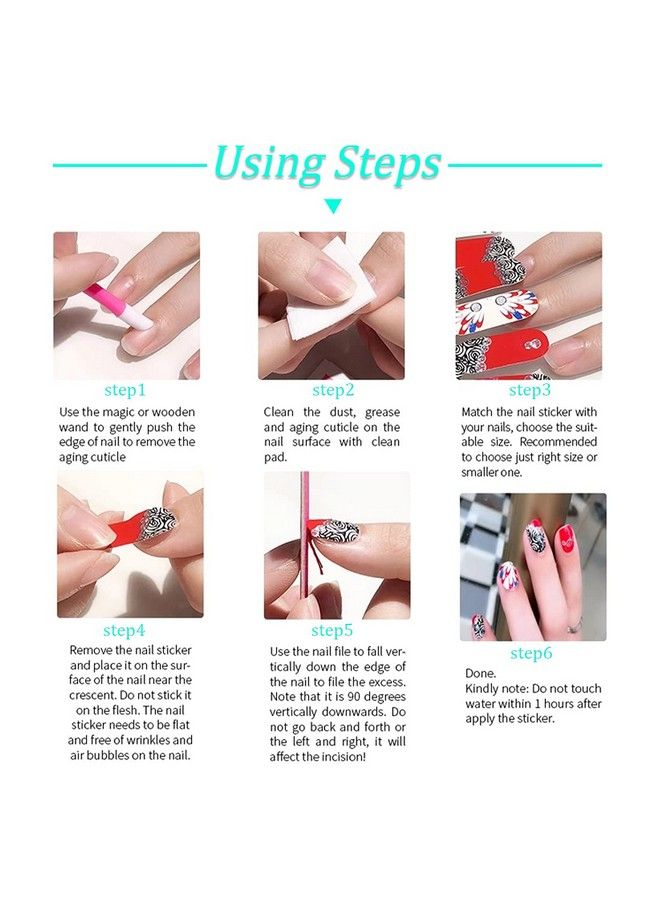 Using Steps

step1
Use the magic or wooden wand to gently push the edge of nail to remove the aging cuticle

step2
Clean the dust, grease and aging cuticle on the nail surface with clean pad.

step3
Match the nail sticker with your nails, choose the suitable size. Recommended to choose just right size or smaller one.

step4
Remove the nail sticker and place it on the surface of the nail near the crescent. Do not stick it on the flesh. The nail sticker needs to be flat and free of wrinkles and air bubbles on the nail.

step5
Use the nail file to fall vertically down the edge of the nail to file the excess. Note that it is 90 degrees vertically downwards. Do not go back and forth or the left and right, it will affect the incision!

step6
Done.
Kindly note: Do not touch water within 1 hours after apply the sticker.