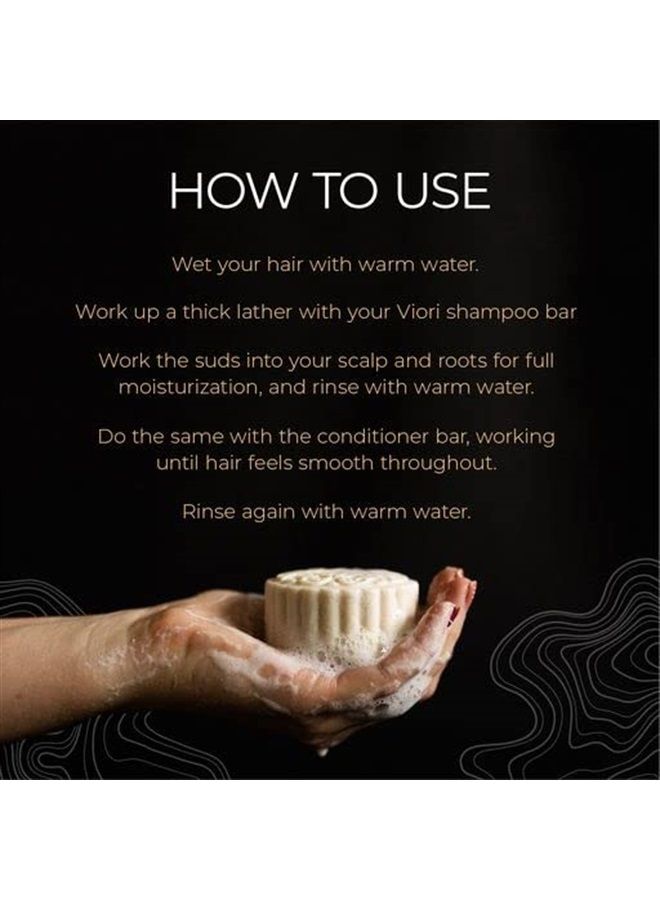 HOW TO USE

Wet your hair with warm water.

Work up a thick lather with your Viori shampoo bar

Work the suds into your scalp and roots for full moisturization, and rinse with warm water.

Do the same with the conditioner bar, working until hair feels smooth throughout.

Rinse again with warm water.