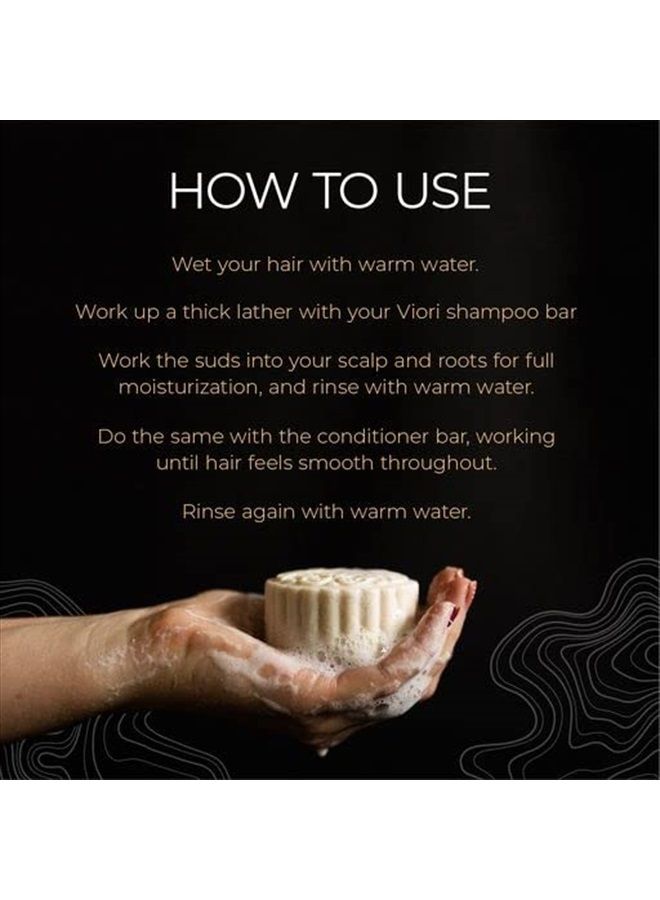 HOW TO USE

Wet your hair with warm water.

Work up a thick lather with your Viori shampoo bar

Work the suds into your scalp and roots for full moisturization, and rinse with warm water.

Do the same with the conditioner bar, working until hair feels smooth throughout.

Rinse again with warm water.