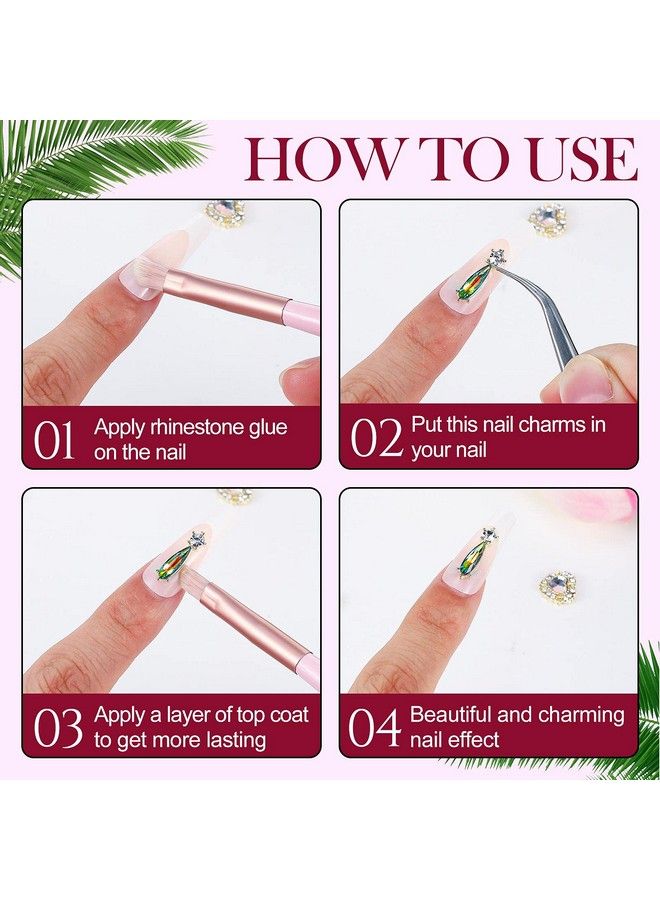 HOW TO USE

01 Apply rhinestone glue on the nail

02 Put this nail charms in your nail

03 Apply a layer of top coat to get more lasting

04 Beautiful and charming nail effect