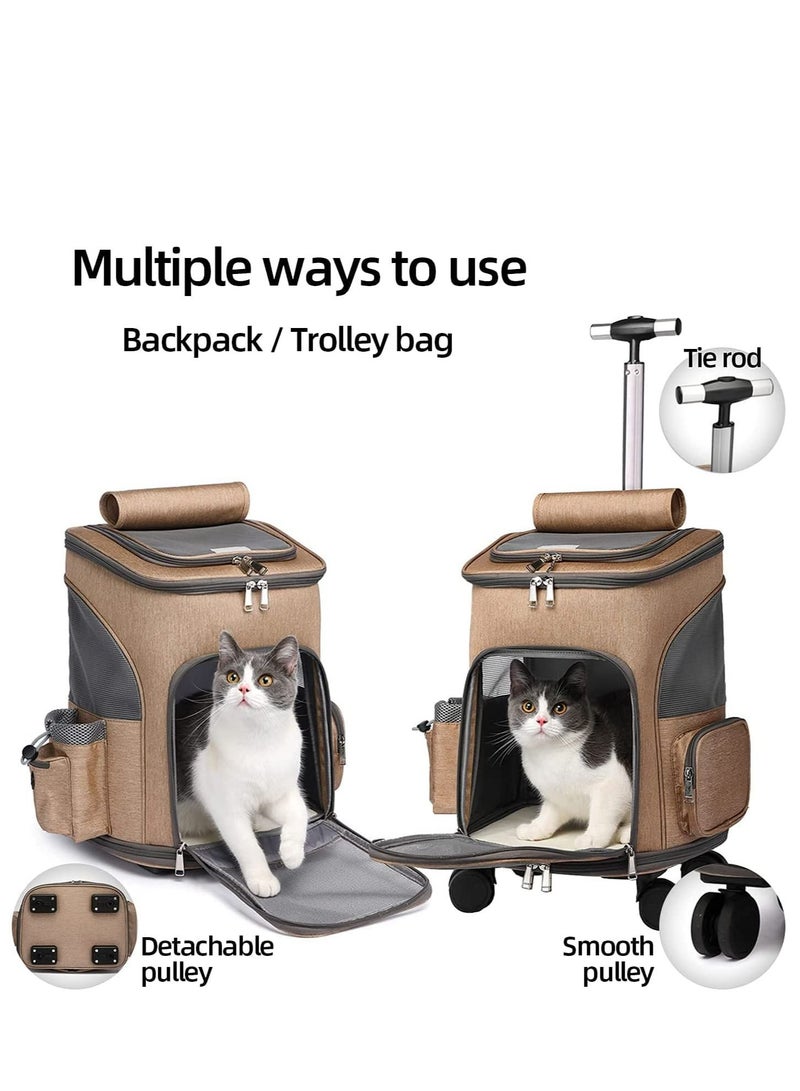 Multiple ways to use

Backpack / Trolley bag

Tie rod

Detachable pulley

Smooth pulley