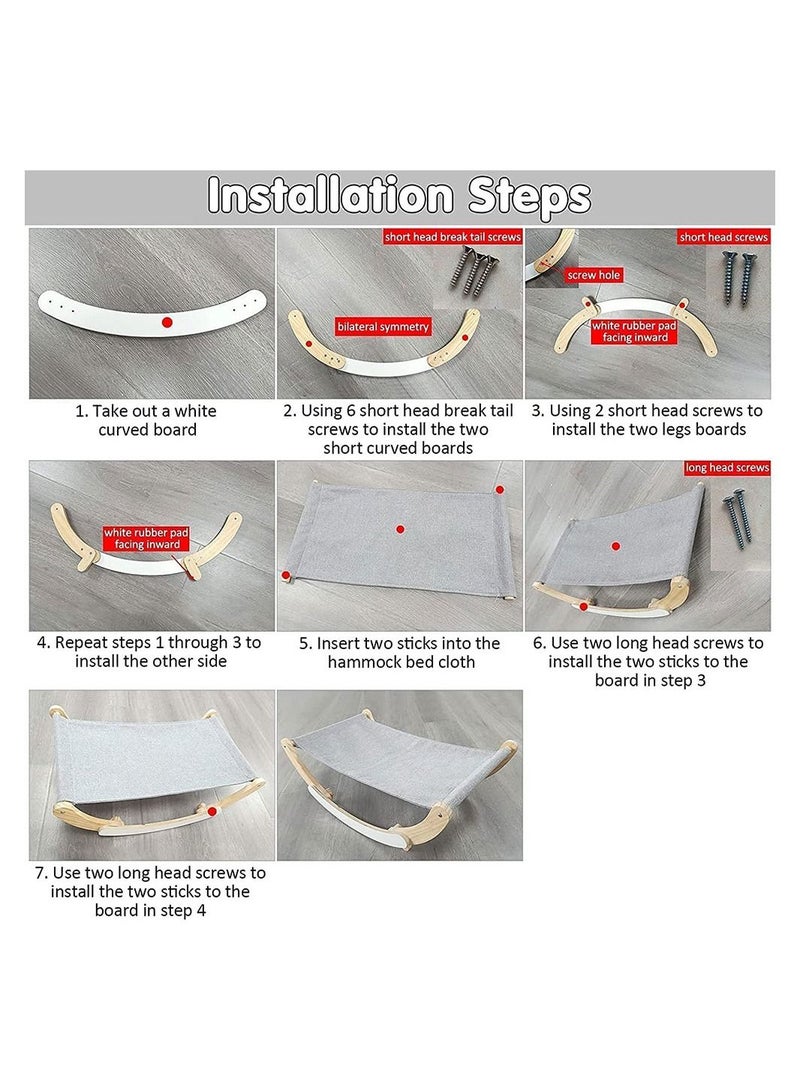 Installation Steps

1. Take out a white curved board

short head break tail screws

bilateral symmetry

2. Using 6 short head break tail screws to install the two short curved boards

short head screws

screw hole

white rubber pad facing inward

3. Using 2 short head screws to install the two legs boards

white rubber pad facing inward

4. Repeat steps 1 through 3 to install the other side

5. Insert two sticks into the hammock bed cloth

long head screws

6. Use two long head screws to install the two sticks to the board in step 3

7. Use two long head screws to install the two sticks to the board in step 4