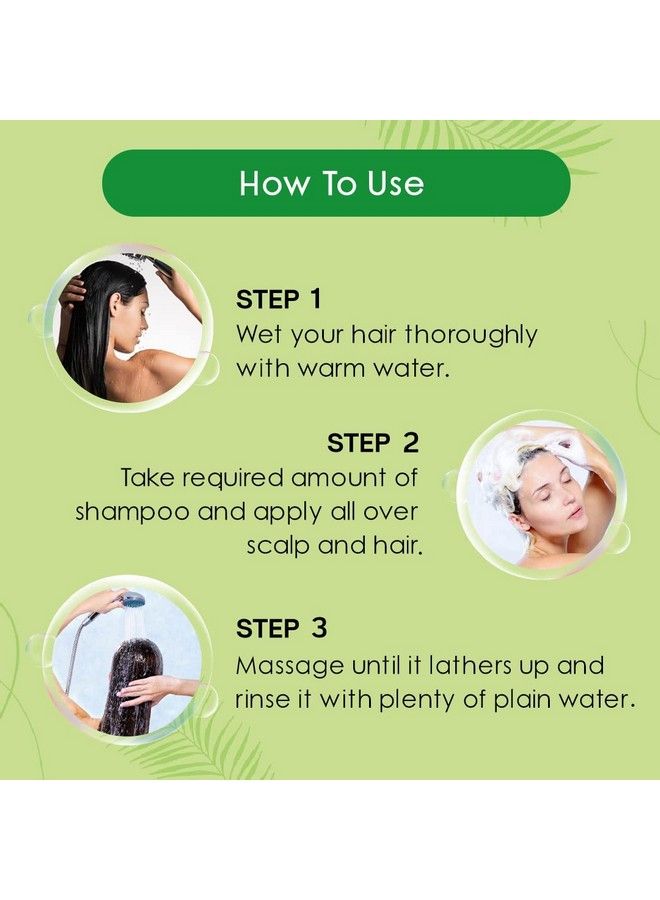 How To Use

STEP 1
Wet your hair thoroughly with warm water.

STEP 2
Take required amount of shampoo and apply all over scalp and hair.

STEP 3
Massage until it lathers up and rinse it with plenty of plain water.