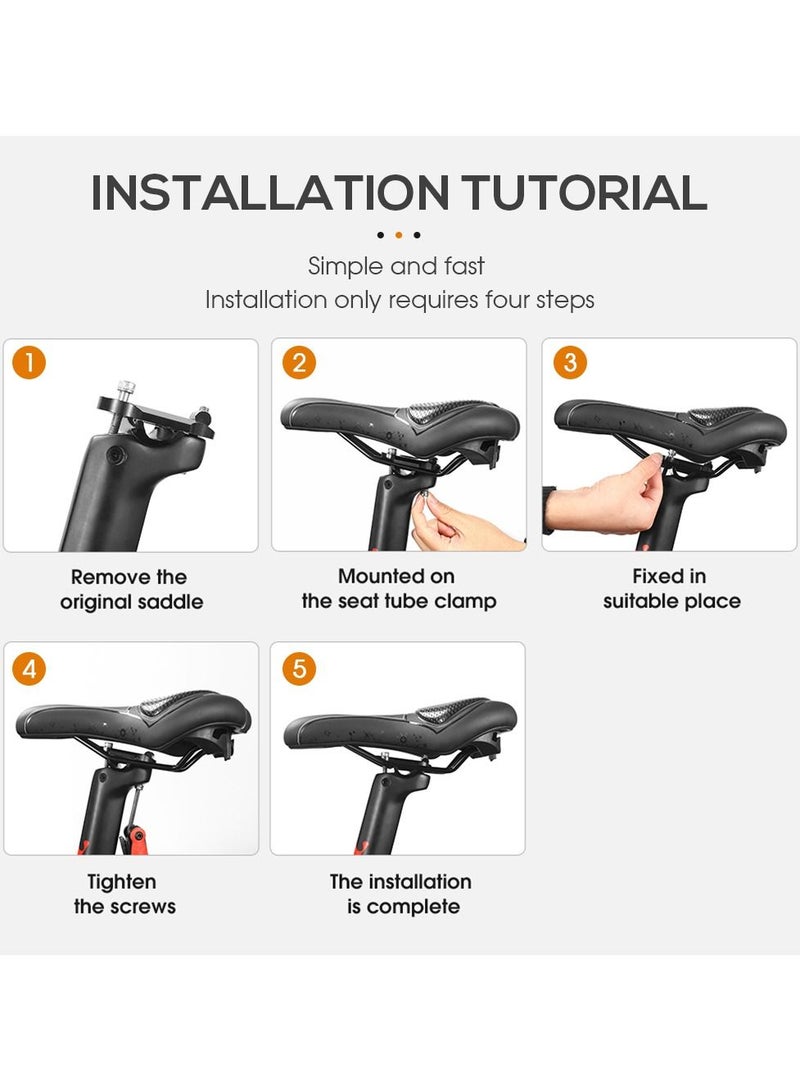 INSTALLATION TUTORIAL

Simple and fast
Installation only requires four steps

1

Remove the original saddle

2

Mounted on the seat tube clamp

3

Fixed in suitable place

4

Tighten the screws

5

The installation is complete