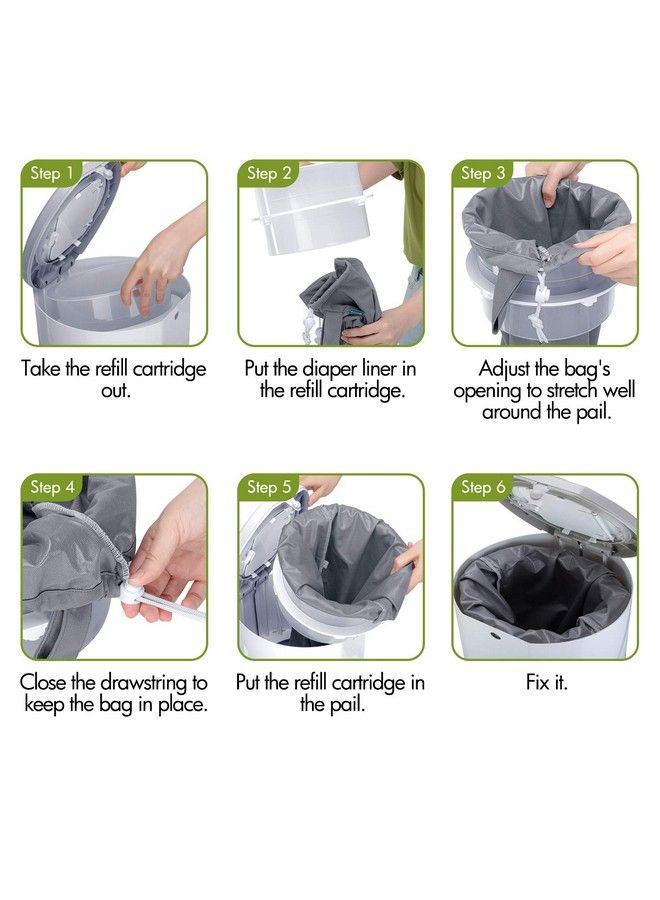 Step 1

Take the refill cartridge out.

Step 2

Put the diaper liner in the refill cartridge.

Step 3

Adjust the bag's opening to stretch well around the pail.

Step 4

Close the drawstring to keep the bag in place.

Step 5

Put the refill cartridge in the pail.

Step 6

Fix it.