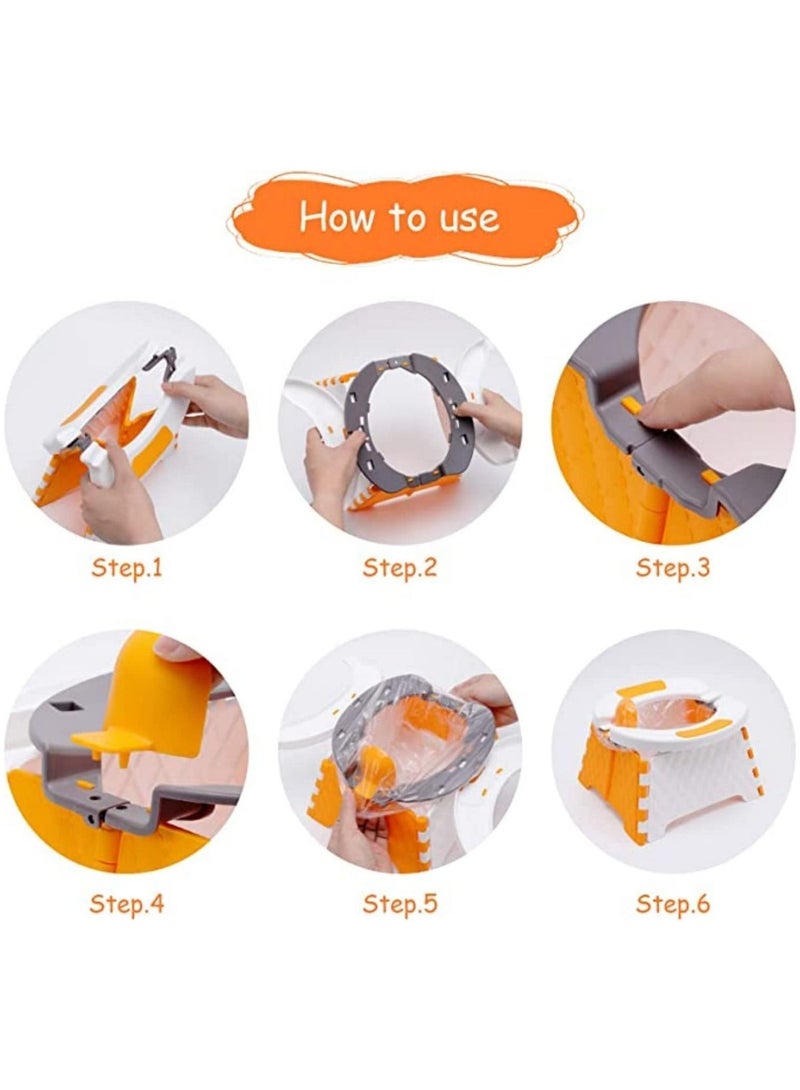 How to use

Step.1

Step.2

Step.3

Step.4

Step.5

Step.6