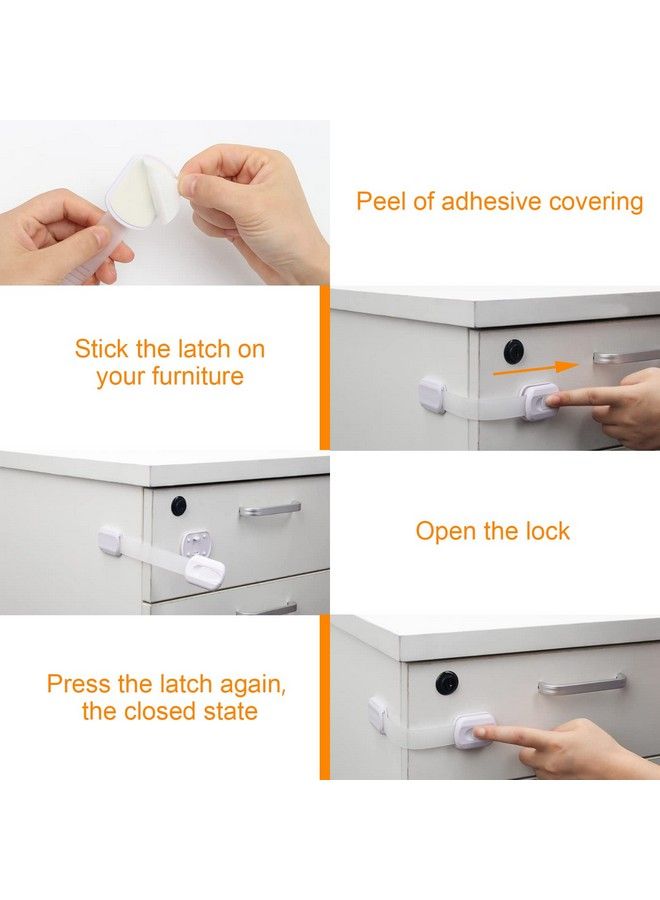 Peel of adhesive covering

Stick the latch on your furniture

Open the lock

Press the latch again, the closed state