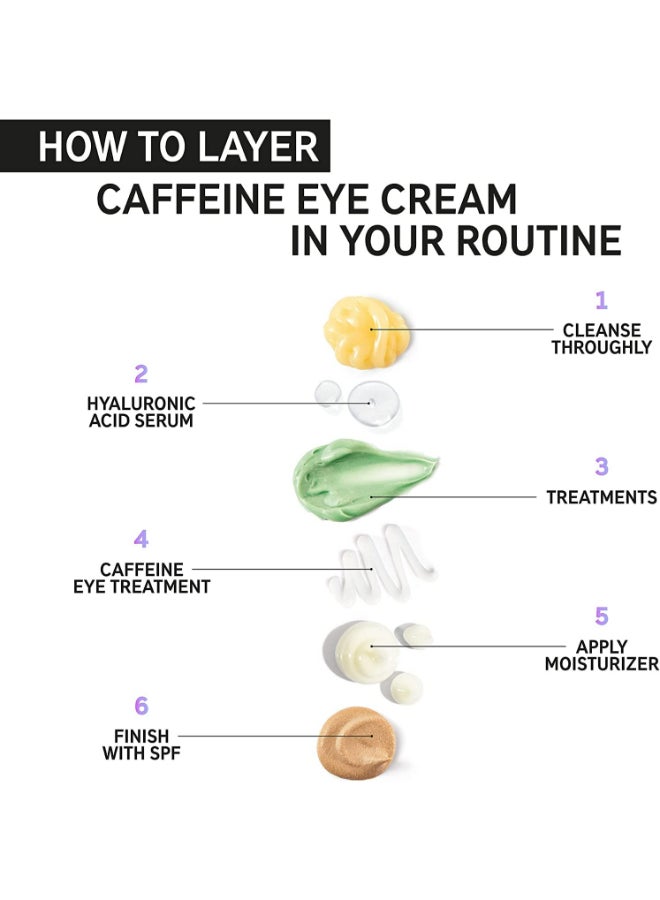 HOW TO LAYER
CAFFEINE EYE CREAM
IN YOUR ROUTINE

1
CLEANSE THROUGHLY

2
HYALURONIC ACID SERUM

3
TREATMENTS

4
CAFFEINE EYE TREATMENT

5
APPLY MOISTURIZER

6
FINISH WITH SPF