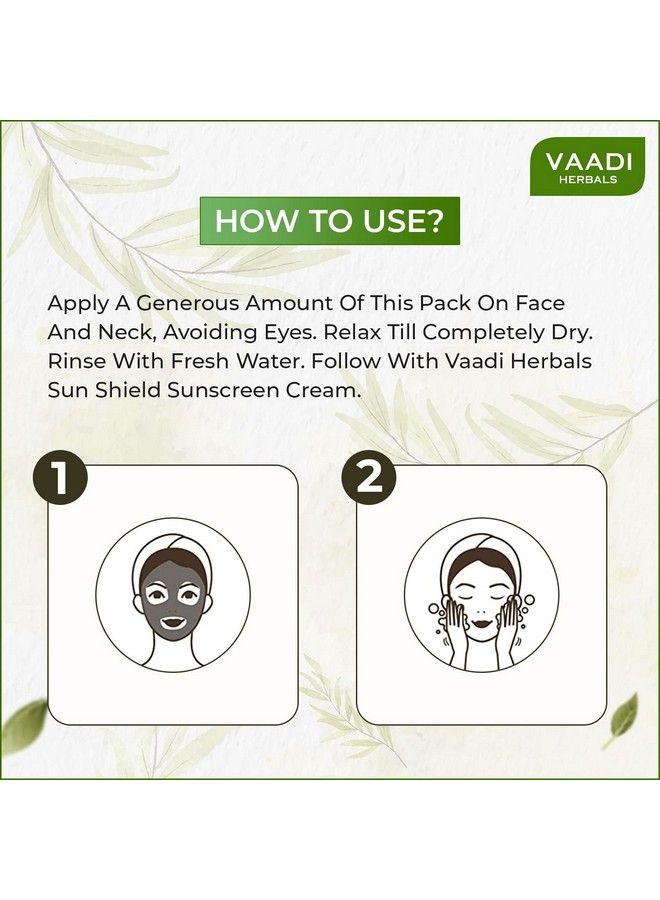 VAADI
HERBALS

HOW TO USE?

Apply A Generous Amount Of This Pack On Face And Neck, Avoiding Eyes. Relax Till Completely Dry. Rinse With Fresh Water. Follow With Vaadi Herbals Sun Shield Sunscreen Cream.

1

2