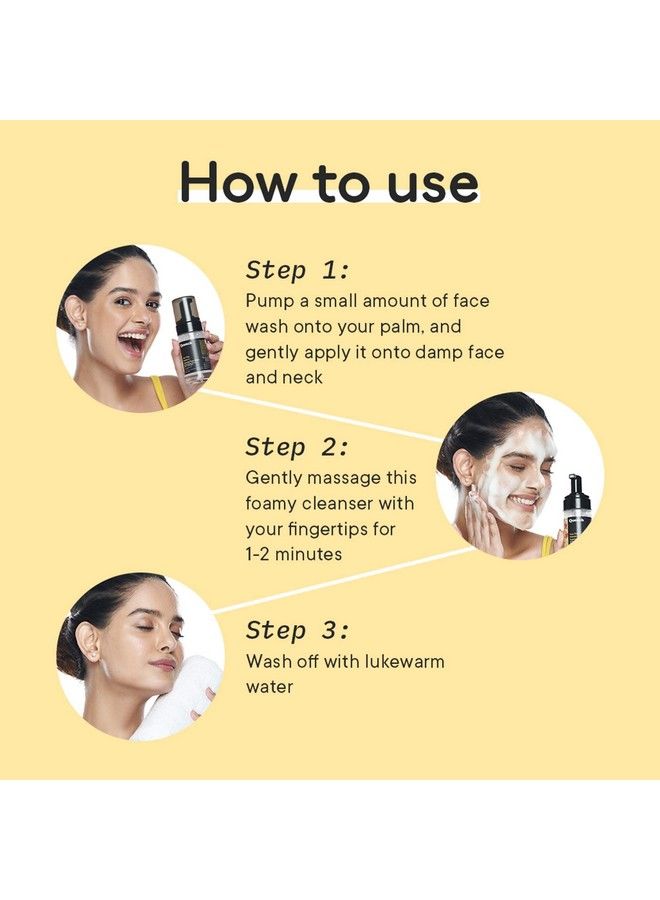 How to use

Step 1:
Pump a small amount of face wash onto your palm, and gently apply it onto damp face and neck

Step 2:
Gently massage this foamy cleanser with your fingertips for 1-2 minutes

Step 3:
Wash off with lukewarm water