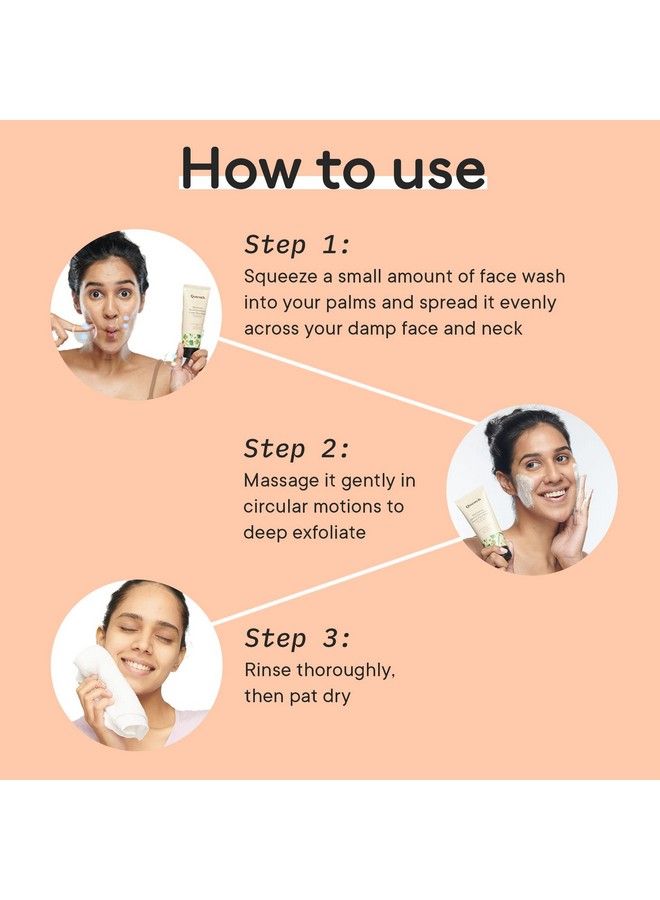 How to use

Step 1:
Squeeze a small amount of face wash into your palms and spread it evenly across your damp face and neck

Step 2:
Massage it gently in circular motions to deep exfoliate

Step 3:
Rinse thoroughly, then pat dry