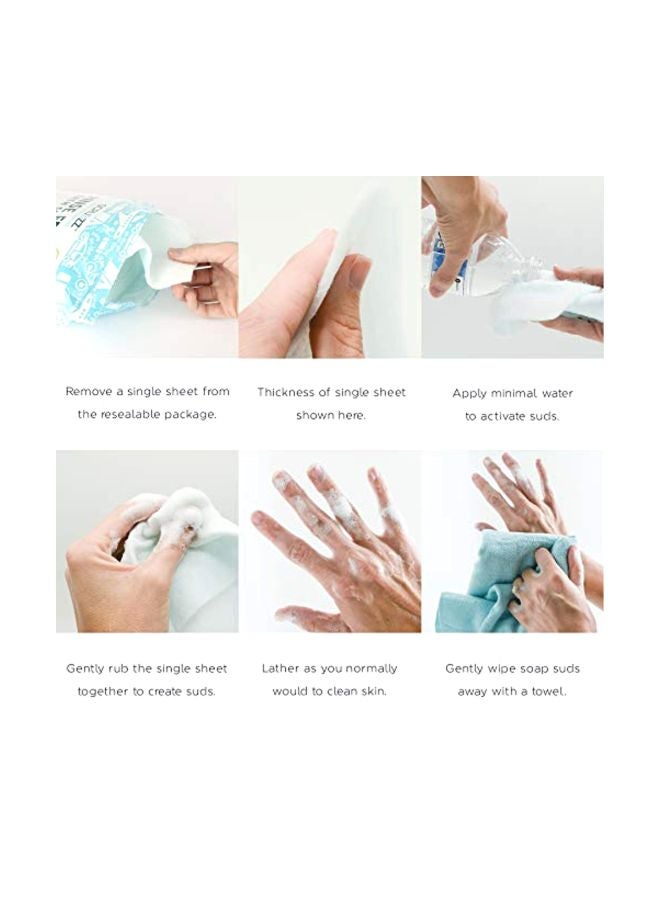 Remove a single sheet from the resealable package.

Thickness of single sheet shown here.

Apply minimal water to activate suds.

Gently rub the single sheet together to create suds.

Lather as you normally would to clean skin.

Gently wipe soap suds away with a towel.