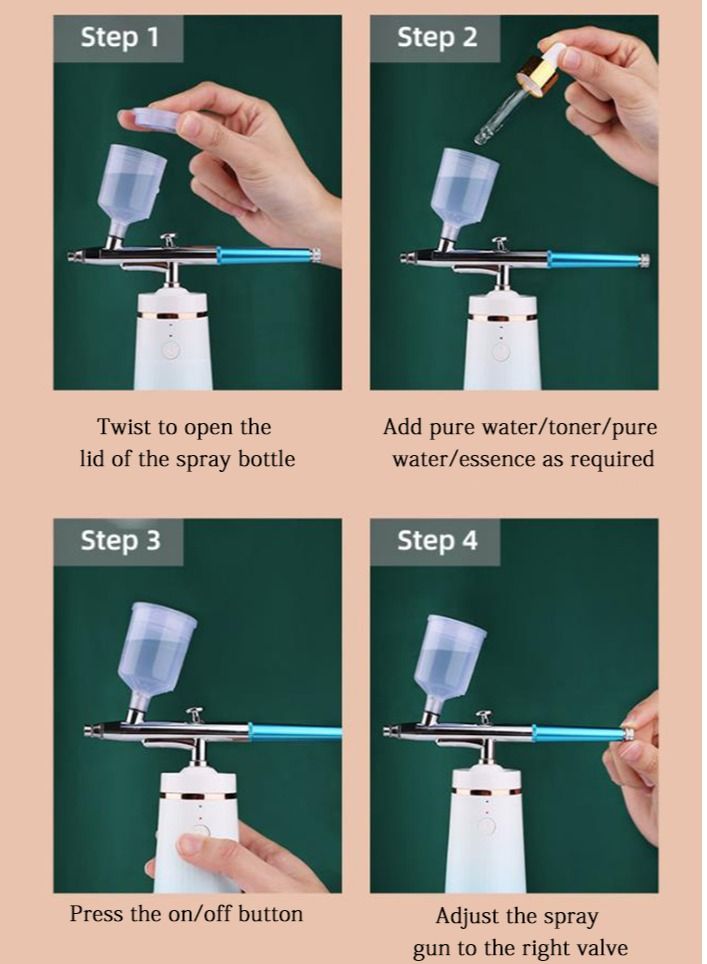 Step 1

Twist to open the lid of the spray bottle

Step 2

Add pure water/toner/pure water/essence as required

Step 3

Press the on/off button

Step 4

Adjust the spray gun to the right valve