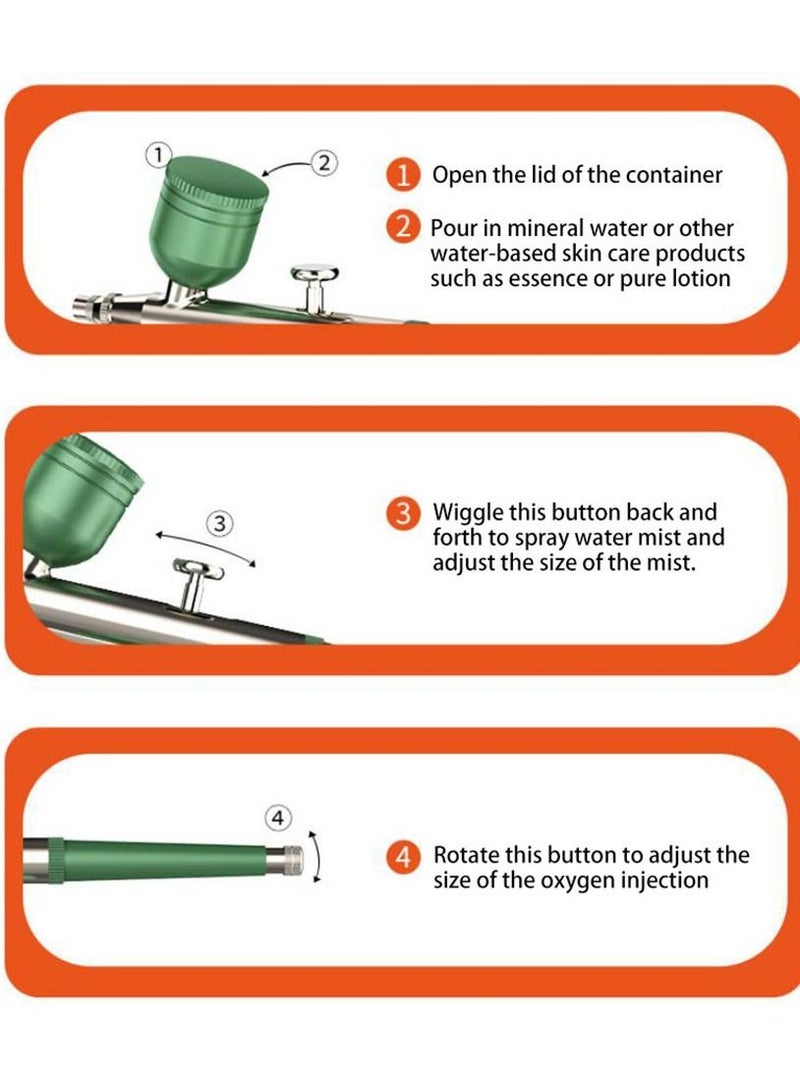 ①
②

1 Open the lid of the container

2 Pour in mineral water or other water-based skin care products such as essence or pure lotion

③

3 Wiggle this button back and forth to spray water mist and adjust the size of the mist.

④

4 Rotate this button to adjust the size of the oxygen injection