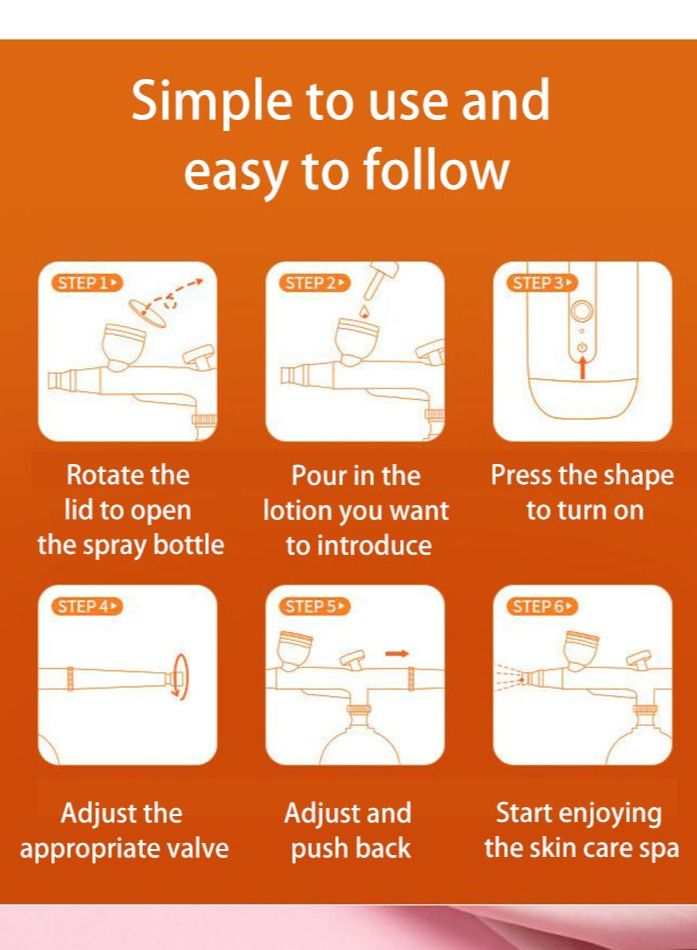 Simple to use and easy to follow

STEP 1

Rotate the lid to open the spray bottle

STEP 2

Pour in the lotion you want to introduce

STEP 3

Press the shape to turn on

STEP 4

Adjust the appropriate valve

STEP 5

Adjust and push back

STEP 6

Start enjoying the skin care spa