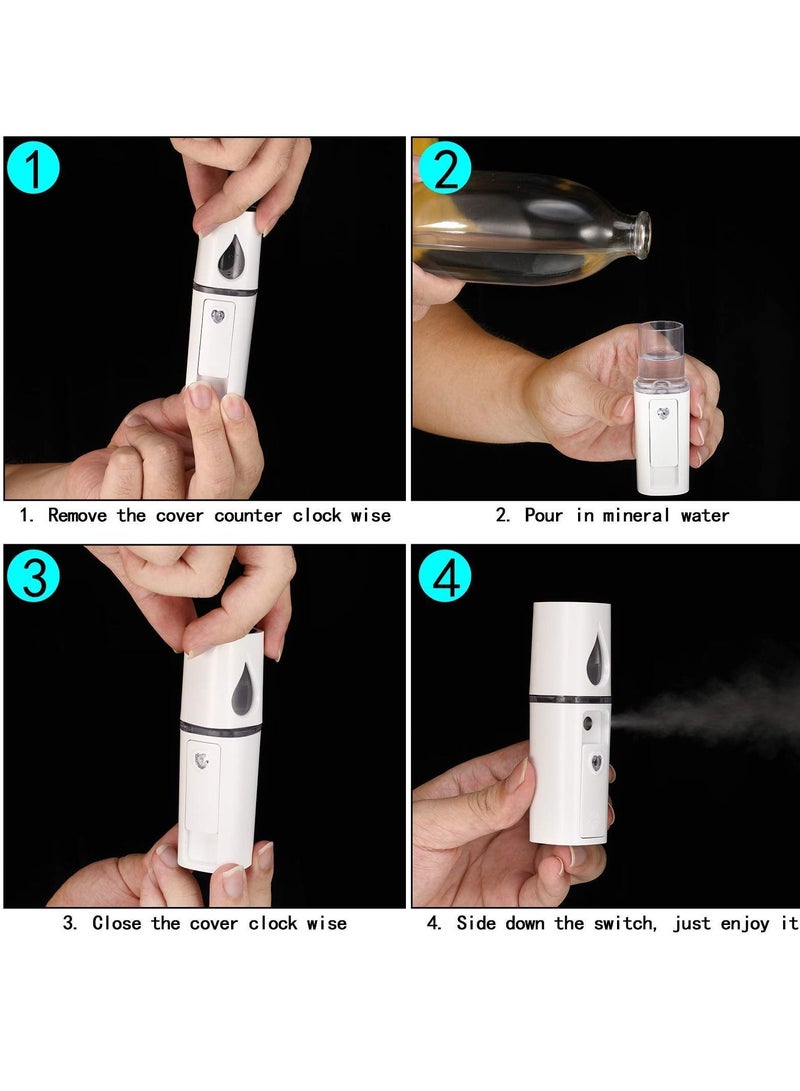 1

1. Remove the cover counter clock wise

2

2. Pour in mineral water

3

3. Close the cover clock wise

4

4. Side down the switch, just enjoy it