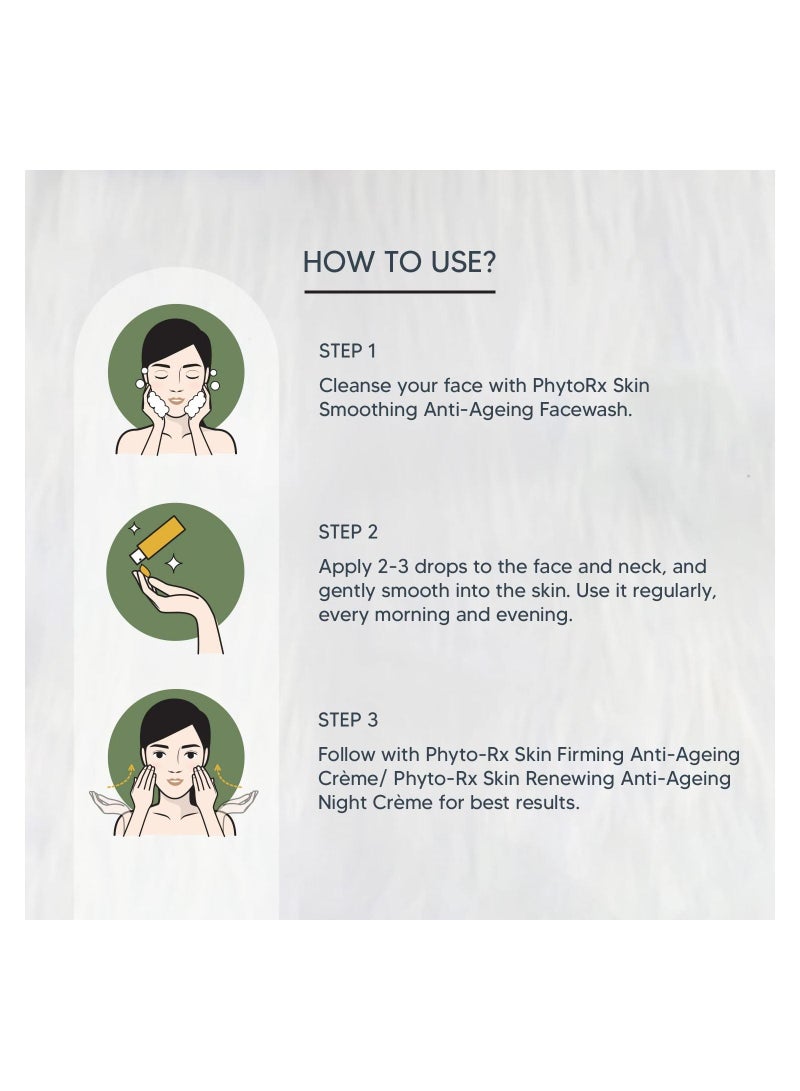 HOW TO USE?

STEP 1

Cleanse your face with PhytoRx Skin Smoothing Anti-Ageing Facewash.

STEP 2

Apply 2-3 drops to the face and neck, and gently smooth into the skin. Use it regularly, every morning and evening.

STEP 3

Follow with Phyto-Rx Skin Firming Anti-Ageing Crème/ Phyto-Rx Skin Renewing Anti-Ageing Night Crème for best results.