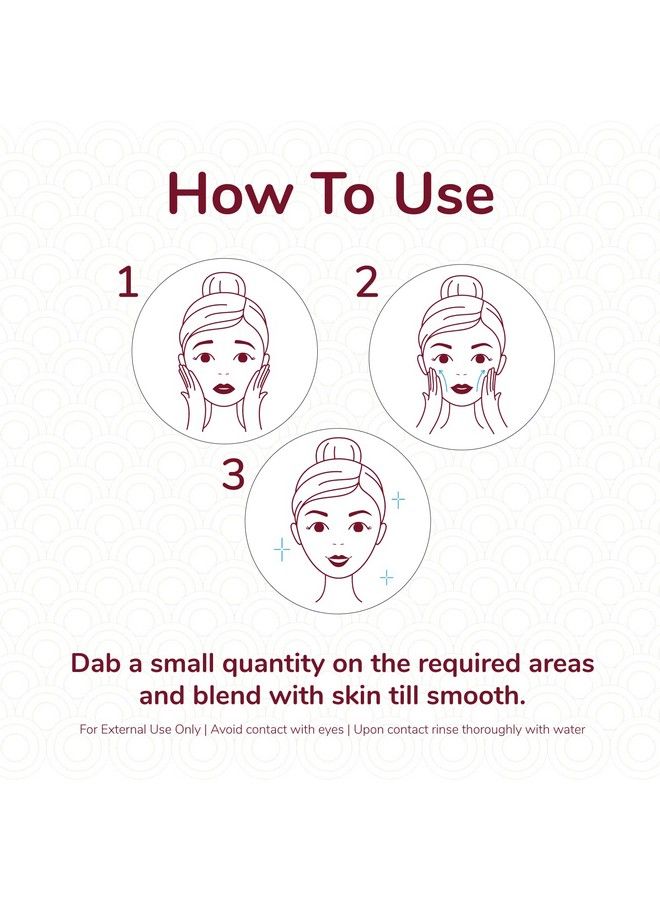 How To Use

1

2

3

Dab a small quantity on the required areas and blend with skin till smooth.

For External Use Only | Avoid contact with eyes | Upon contact rinse thoroughly with water