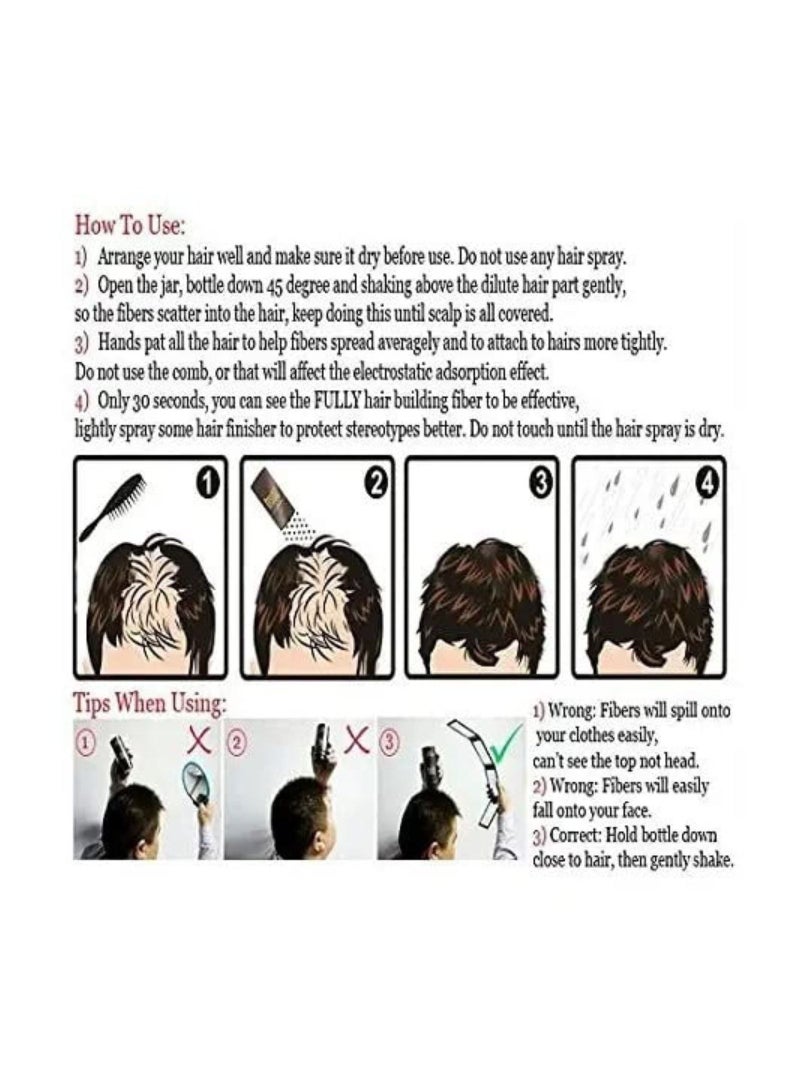 How To Use:
1) Arrange your hair well and make sure it dry before use. Do not use any hair spray.
2) Open the jar, bottle down 45 degree and shaking above the dilute hair part gently, so the fibers scatter into the hair, keep doing this until scalp is all covered.
3) Hands pat all the hair to help fibers spread averagely and to attach to hairs more tightly. Do not use the comb, or that will affect the electrostatic adsorption effect.
4) Only 30 seconds, you can see the FULLY hair building fiber to be effective, lightly spray some hair finisher to protect stereotypes better. Do not touch until the hair spray is dry.

1 2 3 4

Tips When Using:
① ② ③

1) Wrong: Fibers will spill onto your clothes easily, can't see the top not head.
2) Wrong: Fibers will easily fall onto your face.
3) Correct: Hold bottle down close to hair, then gently shake.