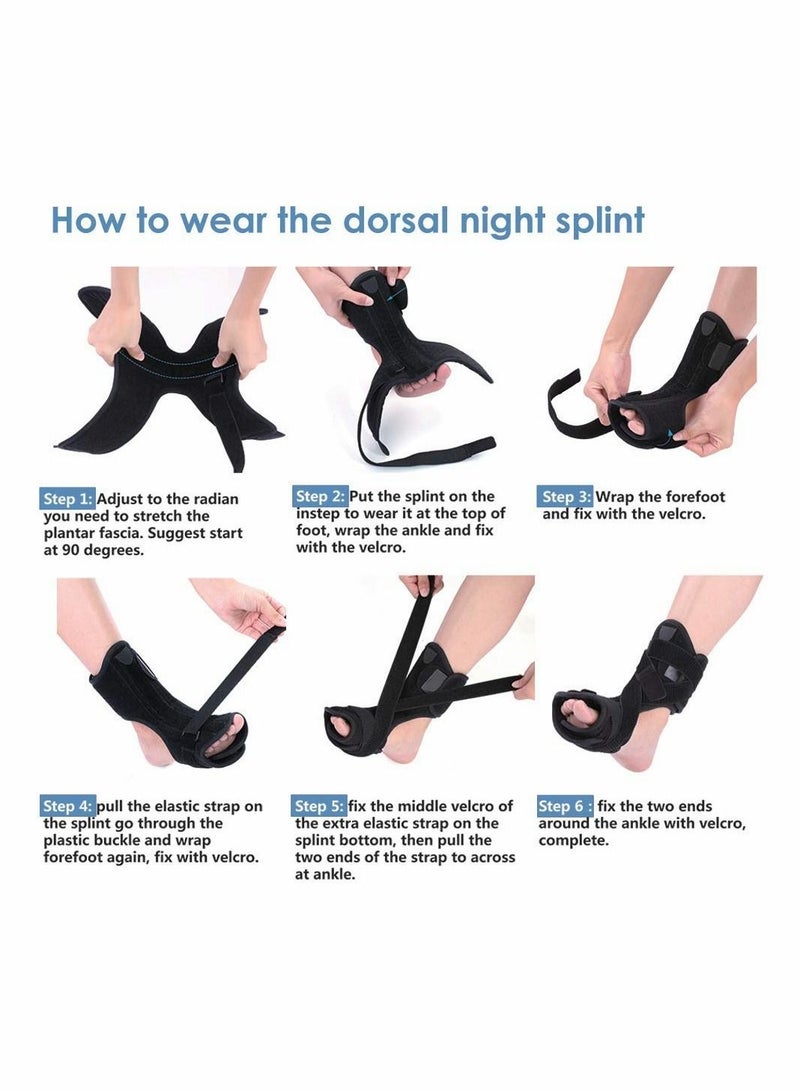 How to wear the dorsal night splint

Step 1: Adjust to the radian you need to stretch the plantar fascia. Suggest start at 90 degrees.

Step 2: Put the splint on the instep to wear it at the top of foot, wrap the ankle and fix with the velcro.

Step 3: Wrap the forefoot and fix with the velcro.

Step 4: pull the elastic strap on the splint go through the plastic buckle and wrap forefoot again, fix with velcro.

Step 5: fix the middle velcro of the extra elastic strap on the splint bottom, then pull the two ends of the strap to across at ankle.

Step 6 : fix the two ends around the ankle with velcro, complete.